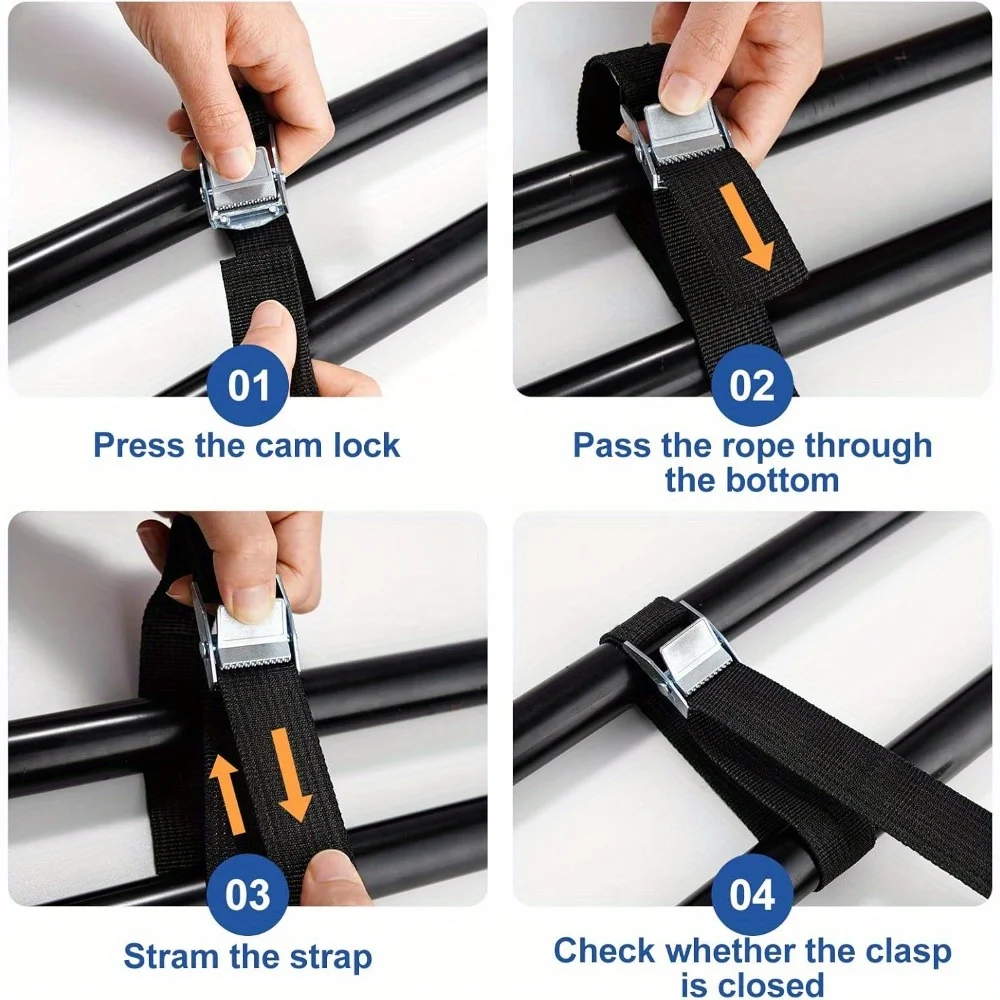 01
Press the cam lock

02
Pass the rope through the bottom

03
Stram the strap

04
Check whether the clasp is closed