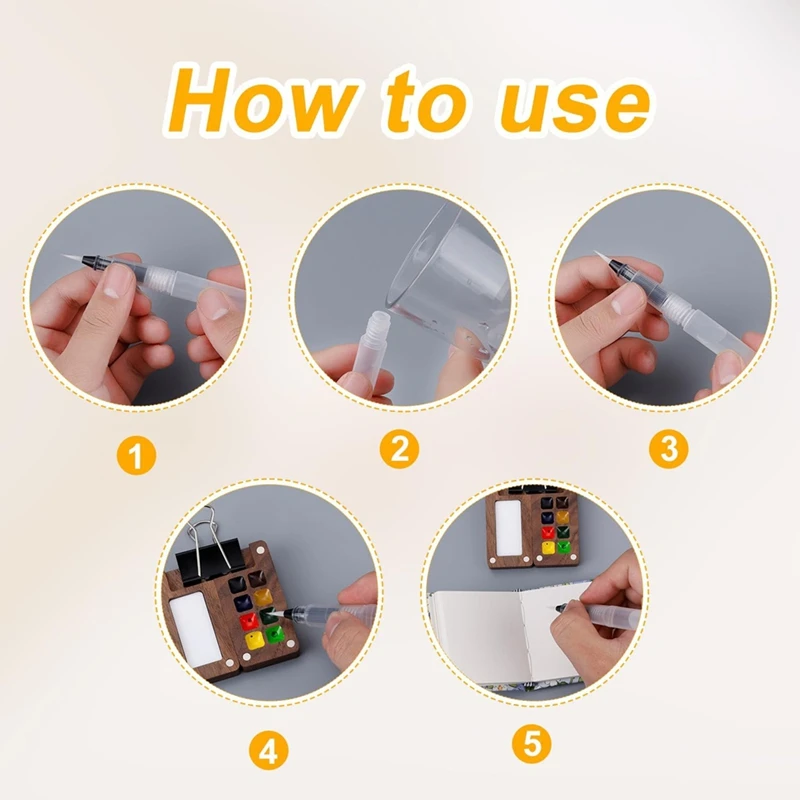 How to use

1

2

3

4

5