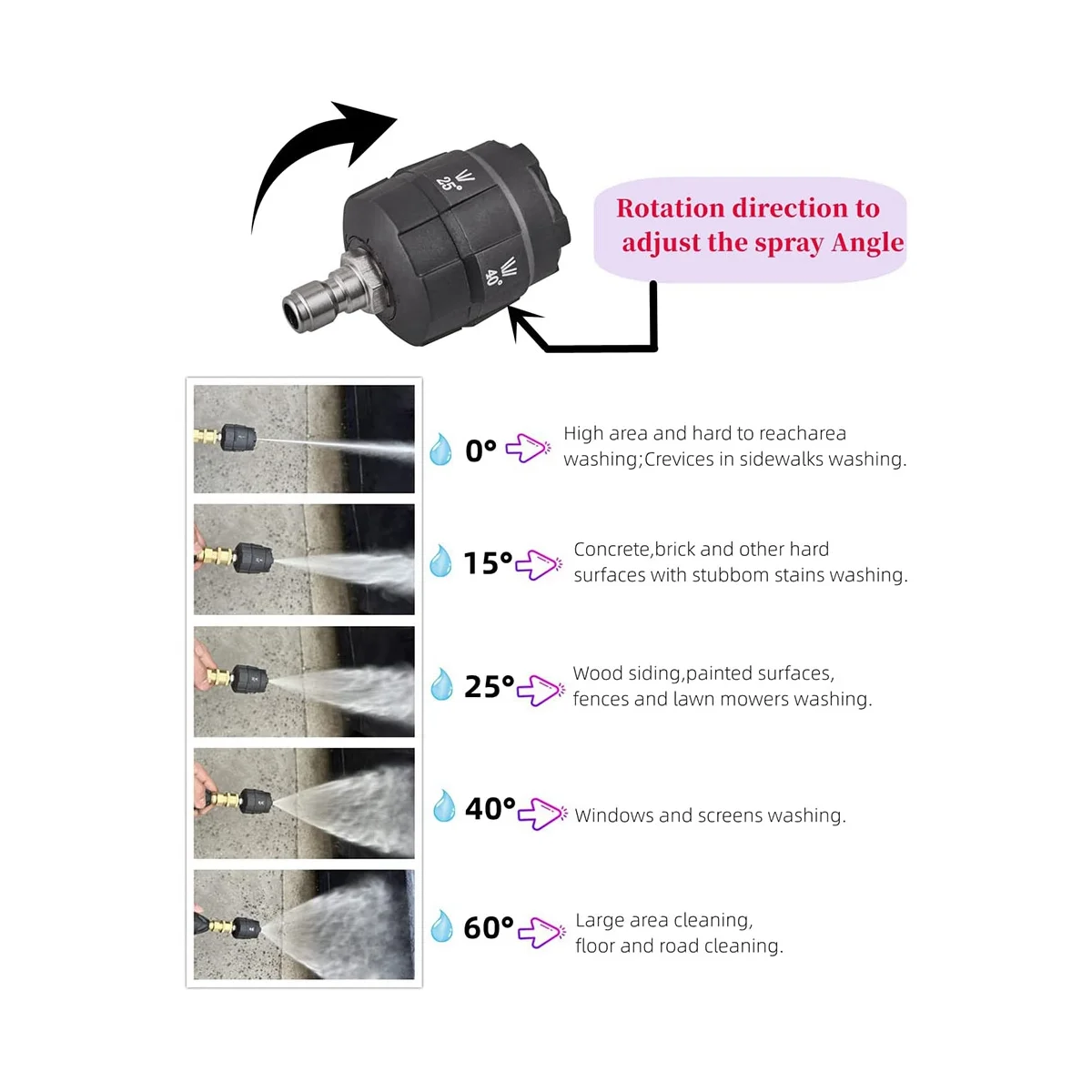 25°

40°

Rotation direction to adjust the spray Angle

0° High area and hard to reacharea washing;Crevices in sidewalks washing.

15° Concrete,brick and other hard surfaces with stubbom stains washing.

25° Wood siding,painted surfaces, fences and lawn mowers washing.

40° Windows and screens washing.

60° Large area cleaning, floor and road cleaning.