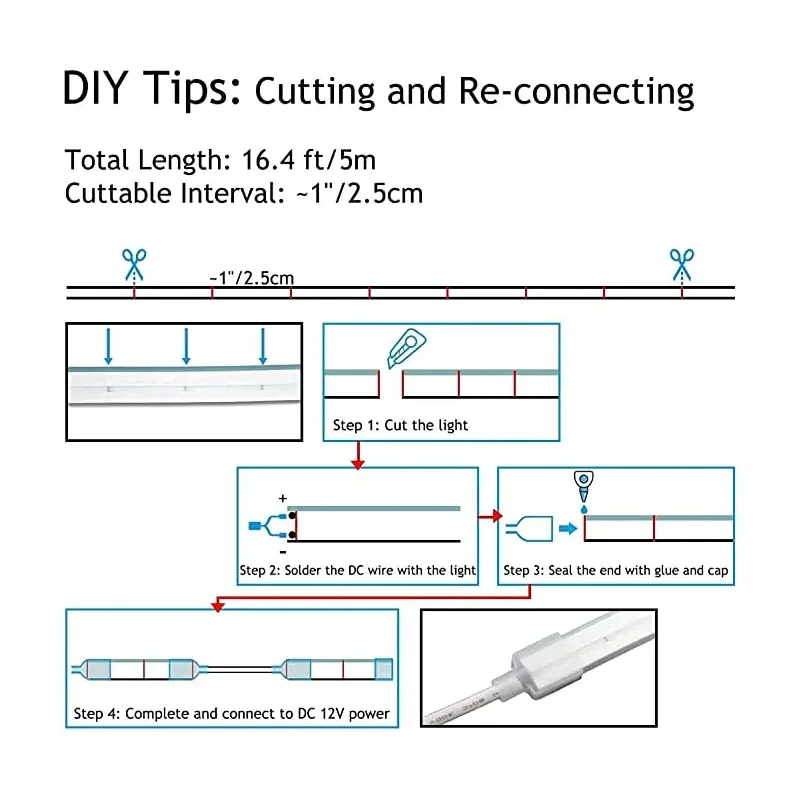 DIY Tips: Cutting and Re-connecting

Total Length: 16.4 ft/5m
Cuttable Interval: ~1"/2.5cm

~1"/2.5cm

Step 1: Cut the light

+
-

Step 2: Solder the DC wire with the light

Step 3: Seal the end with glue and cap

Step 4: Complete and connect to DC 12V power