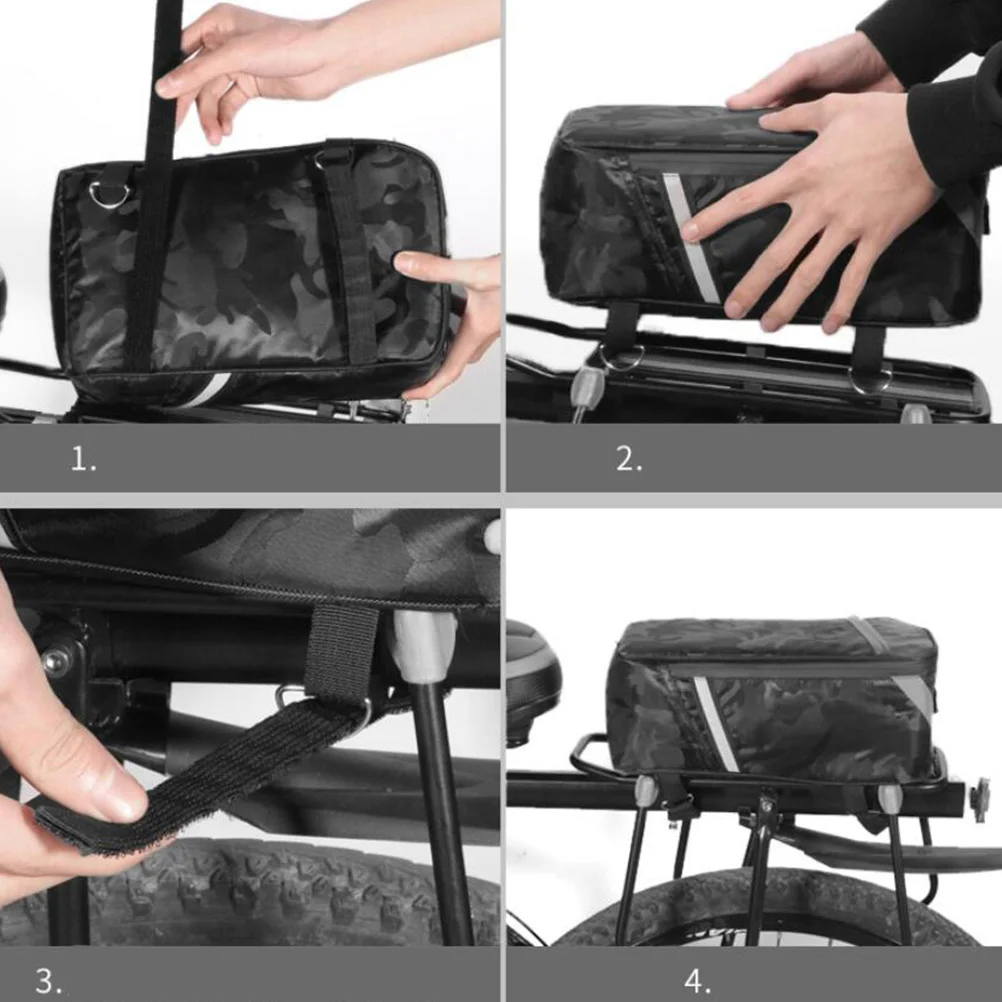 1.

2.

3.

4.