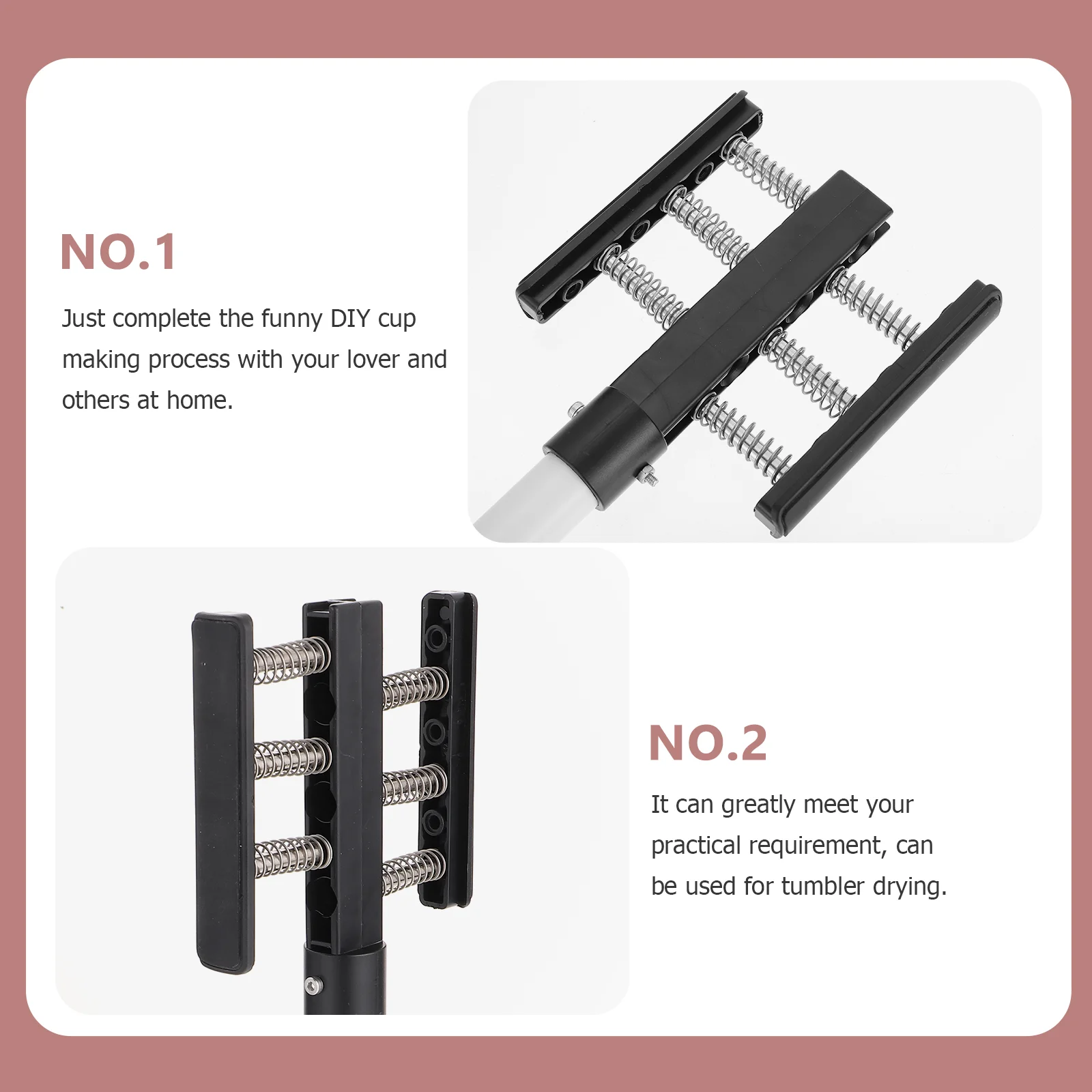 NO.1

Just complete the funny DIY cup making process with your lover and others at home.

NO.2

It can greatly meet your practical requirement, can be used for tumbler drying.