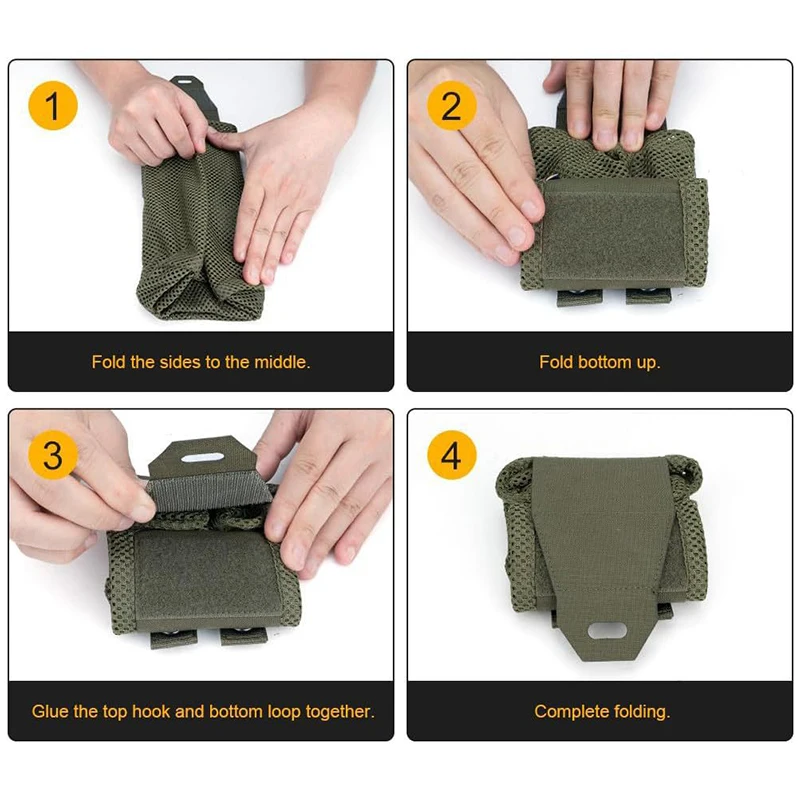 1

Fold the sides to the middle.

2

Fold bottom up.

3

Glue the top hook and bottom loop together.

4

Complete folding.