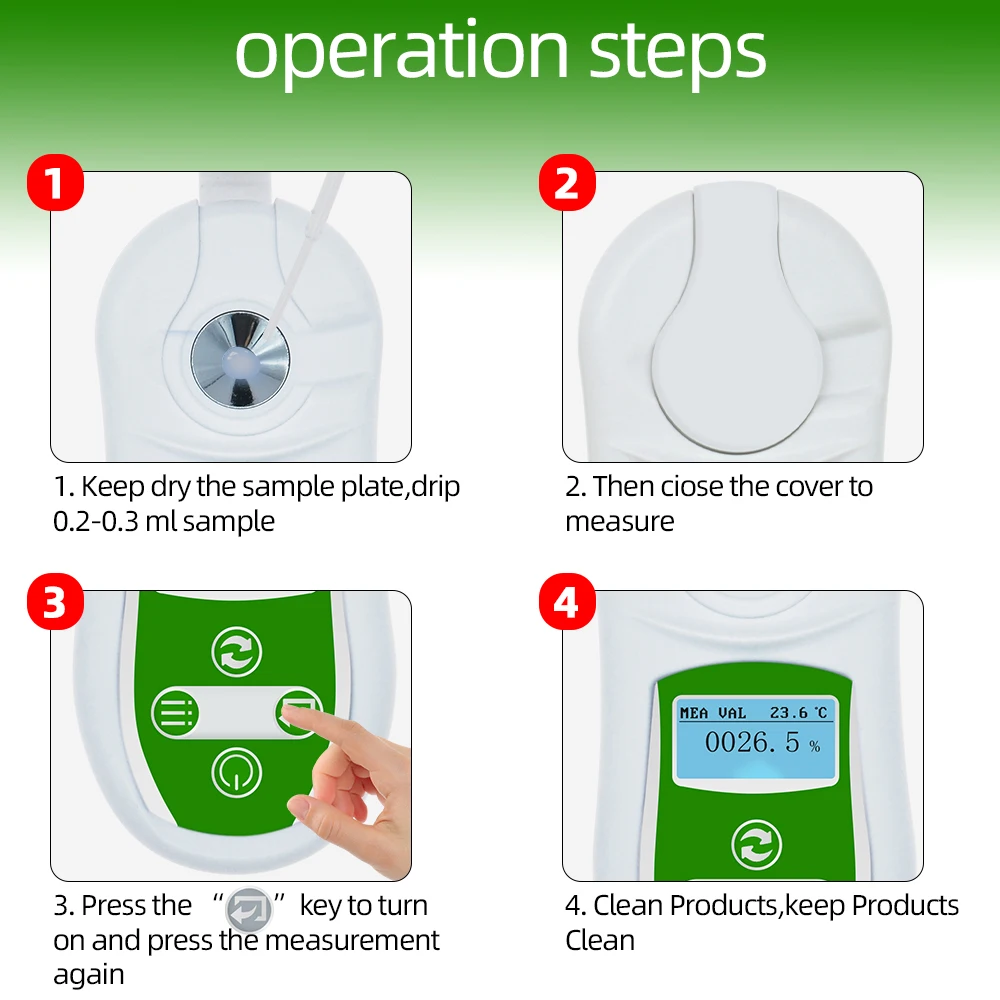 operation steps

1

1. Keep dry the sample plate,drip 0.2-0.3 ml sample

2

2. Then ciose the cover to measure

3

3. Press the " " key to turn on and press the measurement again

4

MEA VAL 23.6 ℃
0026.5 %

4. Clean Products,keep Products Clean