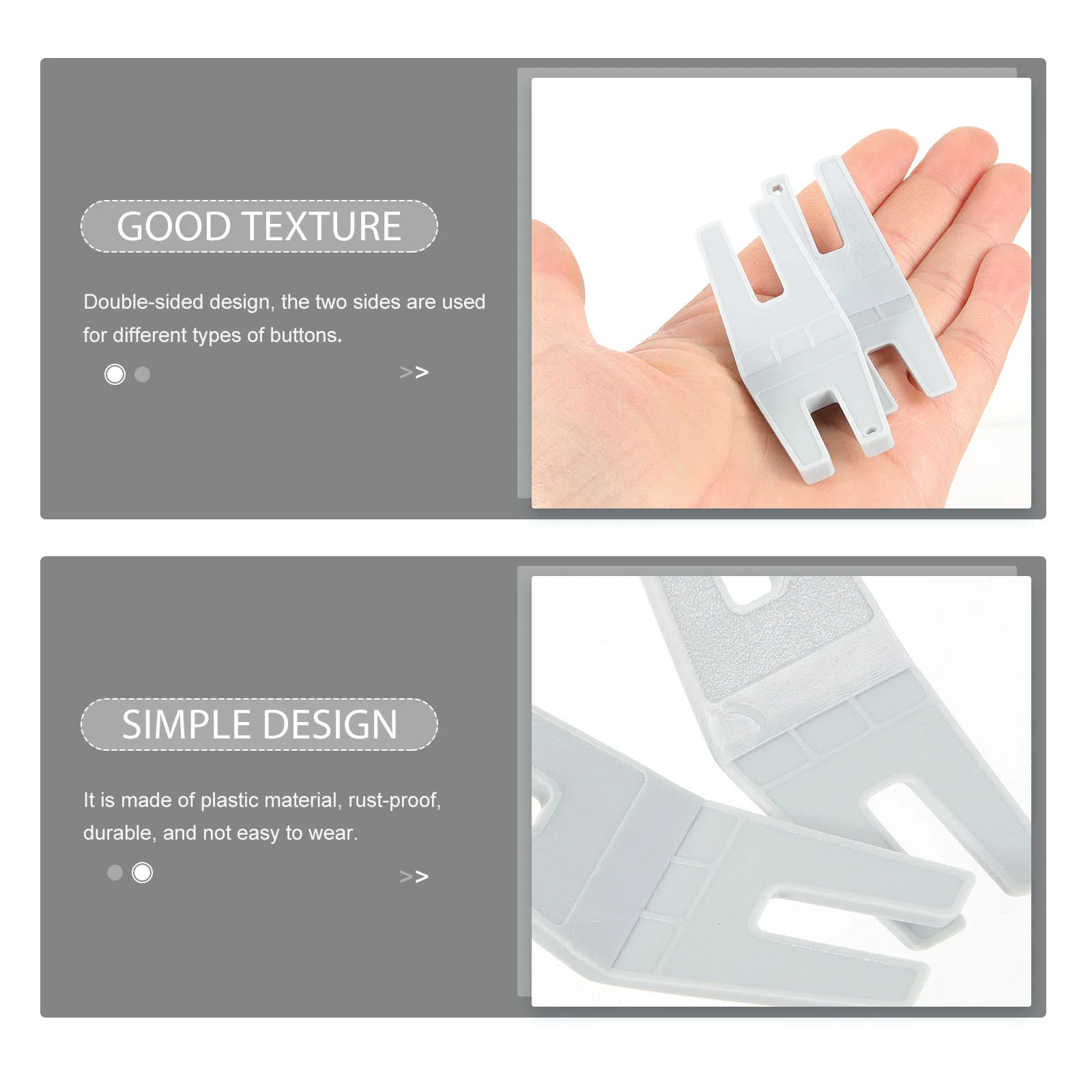 GOOD TEXTURE

Double-sided design, the two sides are used for different types of buttons.

>>

SIMPLE DESIGN

It is made of plastic material, rust-proof, durable, and not easy to wear.

>>