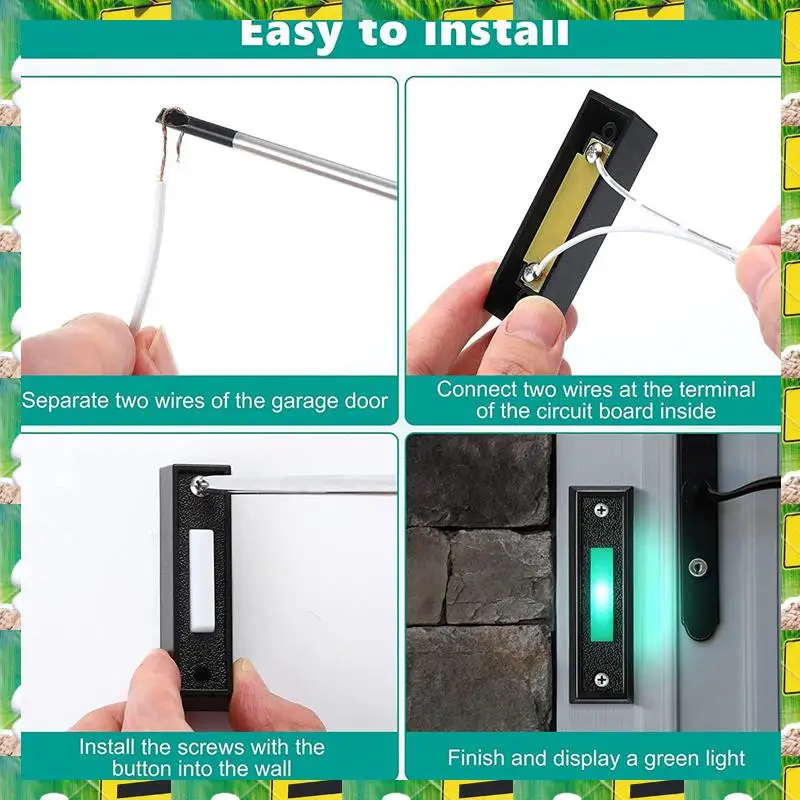 Easy to install

Separate two wires of the garage door

Connect two wires at the terminal of the circuit board inside

Install the screws with the button into the wall

Finish and display a green light