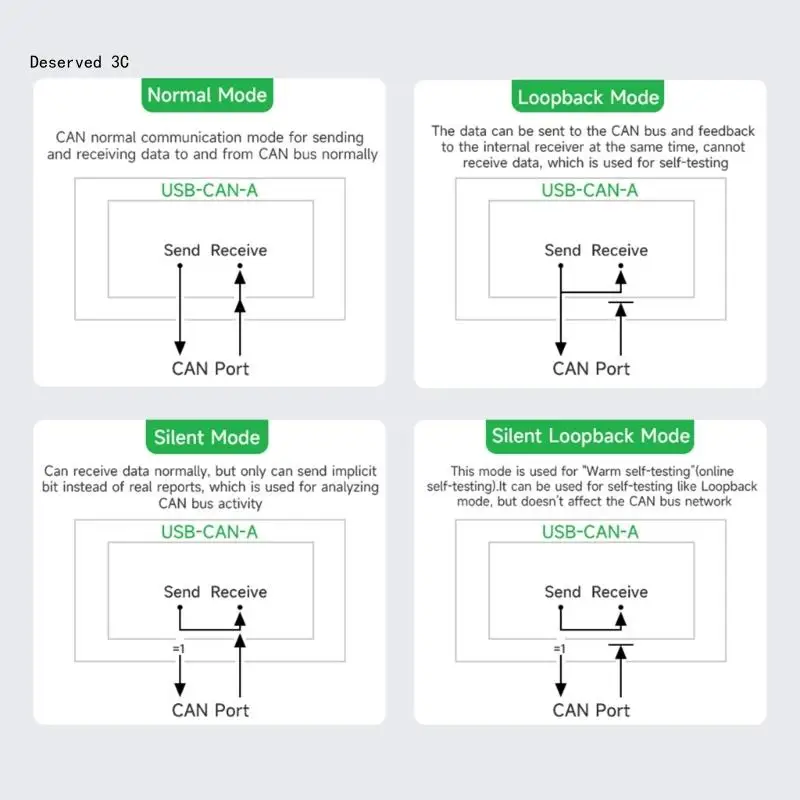 Deserved 3C

Normal Mode

CAN normal communication mode for sending and receiving data to and from CAN bus normally

USB-CAN-A

Send Receive

CAN Port

Loopback Mode

The data can be sent to the CAN bus and feedback to the internal receiver at the same time, cannot receive data, which is used for self-testing

USB-CAN-A

Send Receive

CAN Port

Silent Mode

Can receive data normally, but only can send implicit bit instead of real reports, which is used for analyzing CAN bus activity

USB-CAN-A

Send Receive

=1

CAN Port

Silent Loopback Mode

This mode is used for "Warm self-testing"(online self-testing).It can be used for self-testing like Loopback mode, but doesn't affect the CAN bus network

USB-CAN-A

Send Receive

=1

CAN Port