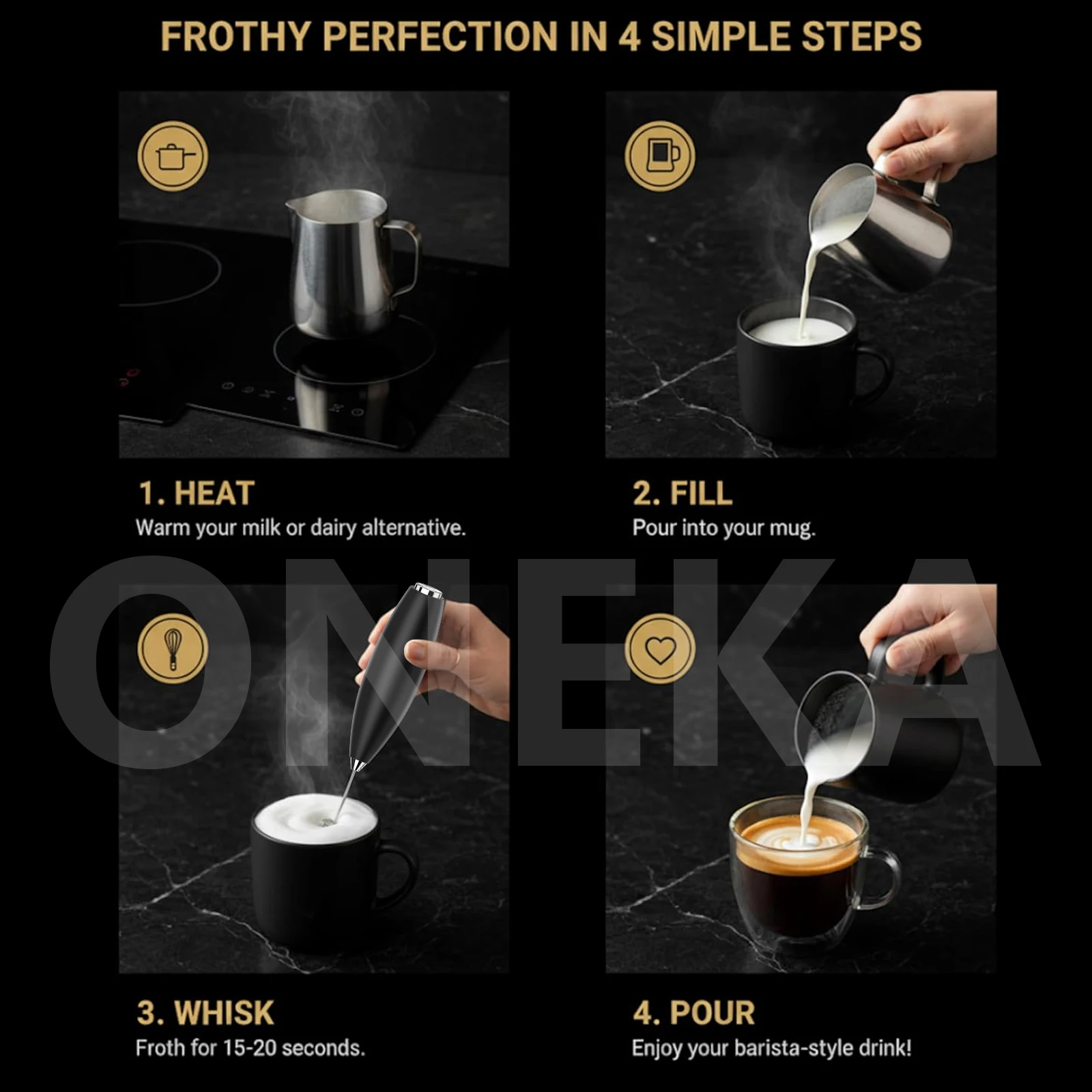 FROTHY PERFECTION IN 4 SIMPLE STEPS

1. HEAT
Warm your milk or dairy alternative.

2. FILL
Pour into your mug.

ONEKA

3. WHISK
Froth for 15-20 seconds.

4. POUR
Enjoy your barista-style drink!