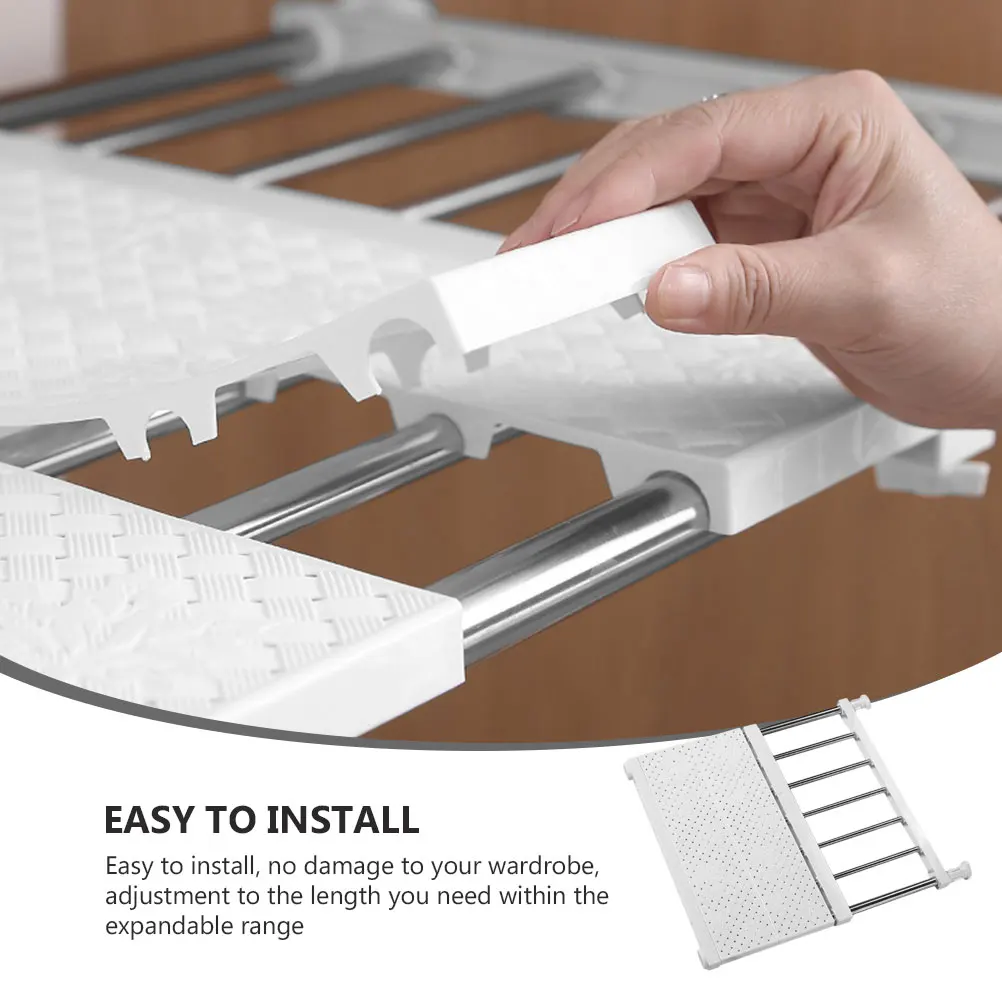 EASY TO INSTALL

Easy to install, no damage to your wardrobe, adjustment to the length you need within the expandable range