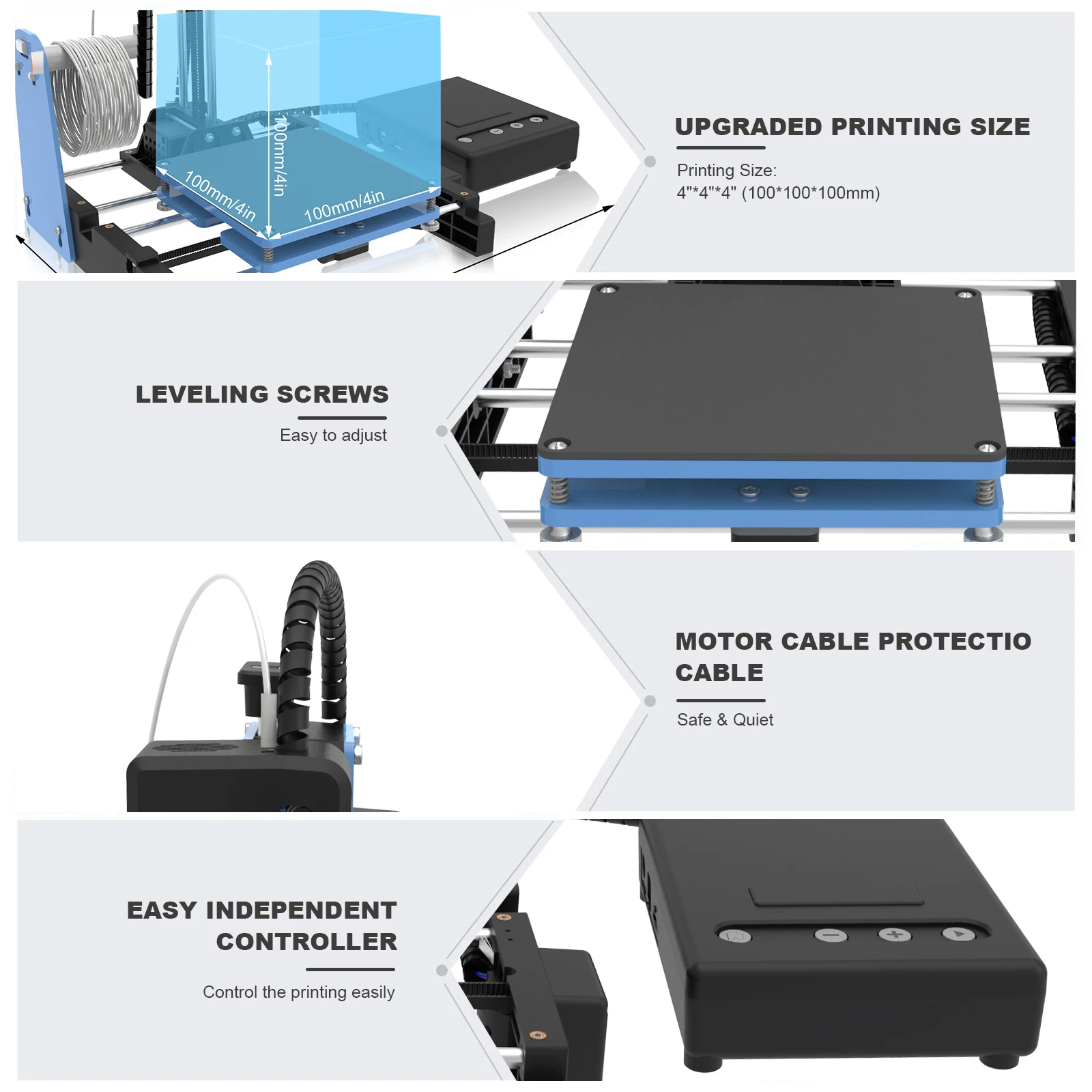 100mm/4in
100mm/4in
100mm/4in

UPGRADED PRINTING SIZE

Printing Size:
4"*4"*4" (100*100*100mm)

LEVELING SCREWS

Easy to adjust

MOTOR CABLE PROTECTIO CABLE

Safe & Quiet

EASY INDEPENDENT CONTROLLER

Control the printing easily