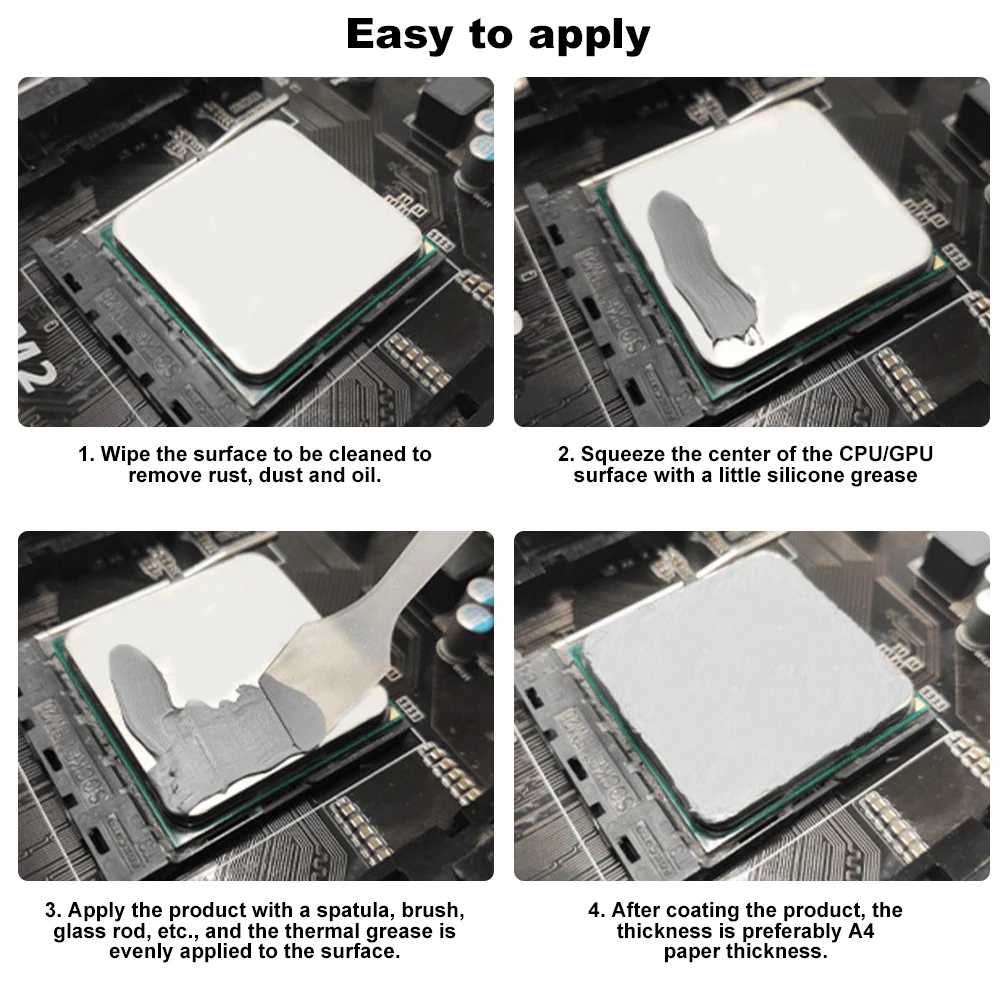 Easy to apply

1. Wipe the surface to be cleaned to remove rust, dust and oil.

2. Squeeze the center of the CPU/GPU surface with a little silicone grease

3. Apply the product with a spatula, brush, glass rod, etc., and the thermal grease is evenly applied to the surface.

4. After coating the product, the thickness is preferably A4 paper thickness.