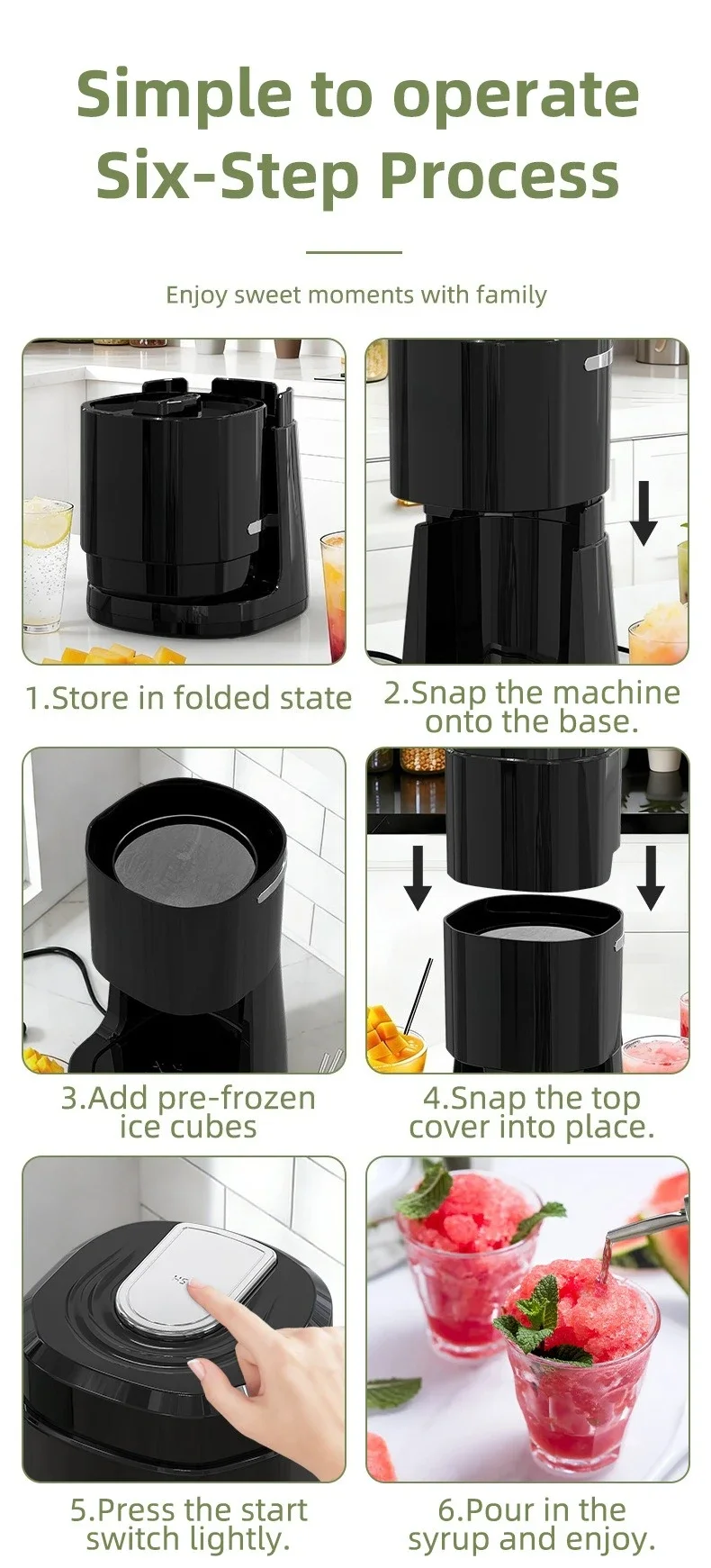 Simple to operate
Six-Step Process

Enjoy sweet moments with family

1.Store in folded state

2.Snap the machine onto the base.

3.Add pre-frozen ice cubes

4.Snap the top cover into place.

5.Press the start switch lightly.

6.Pour in the syrup and enjoy.