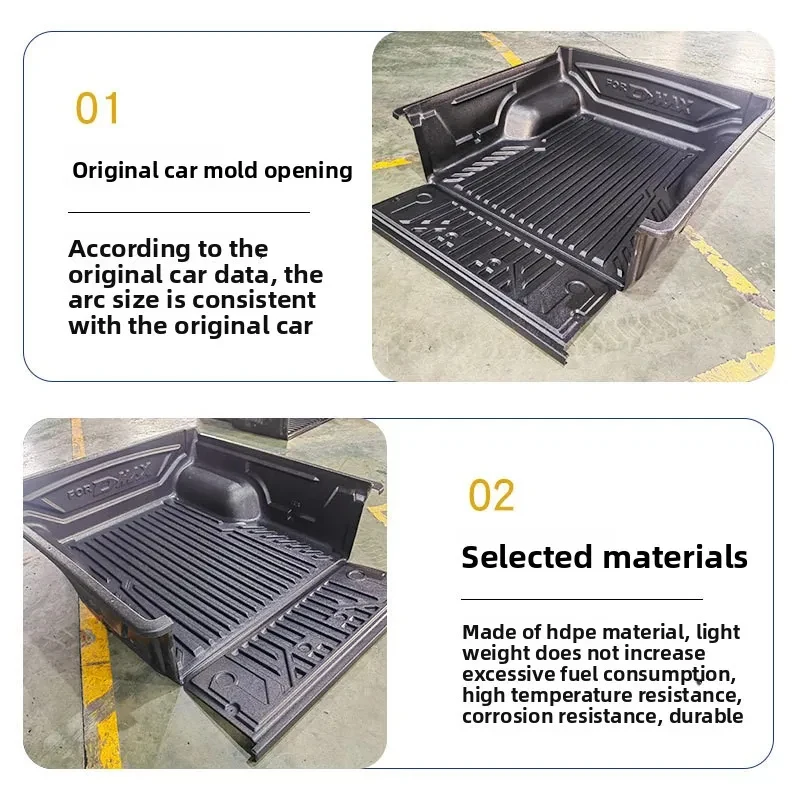 01

Original car mold opening

According to the original car data, the arc size is consistent with the original car

FOR D-MAX

FOR D-MAX

02

Selected materials

Made of hdpe material, light weight does not increase excessive fuel consumption, high temperature resistance, corrosion resistance, durable