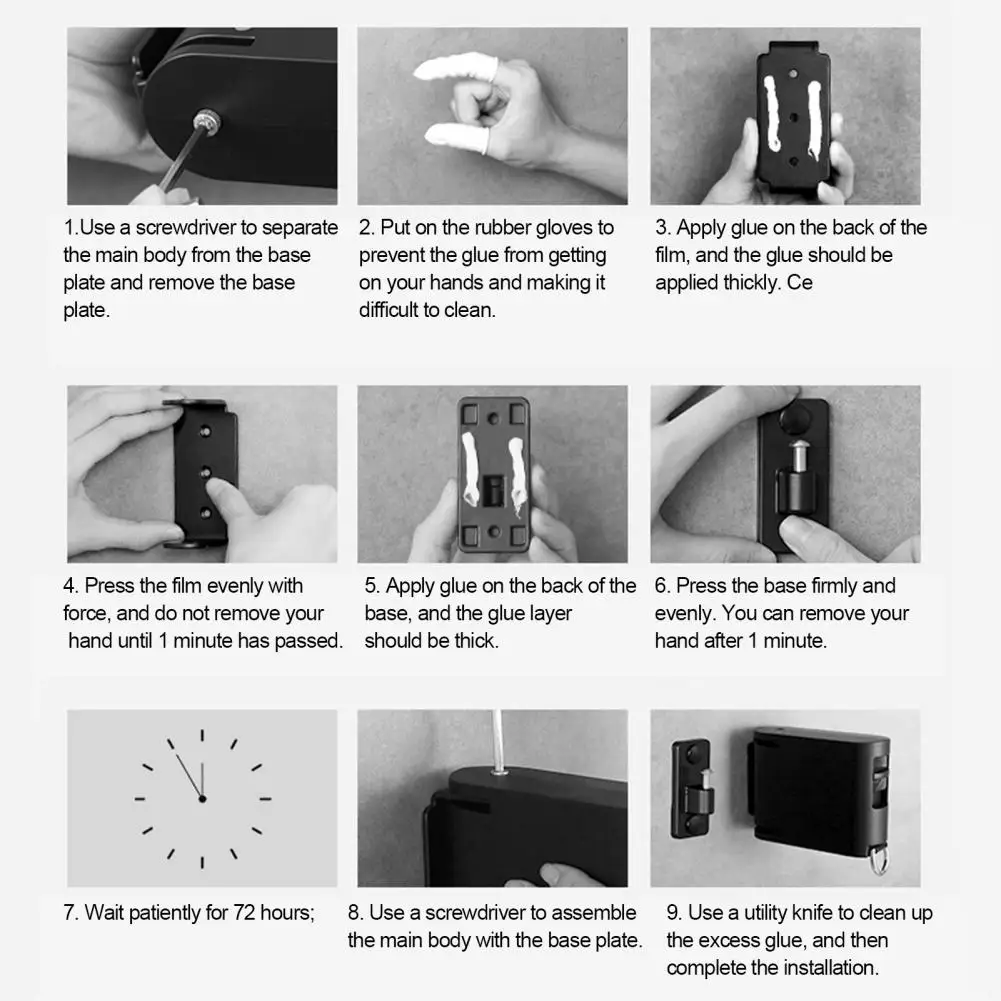 1.Use a screwdriver to separate the main body from the base plate and remove the base plate.

2. Put on the rubber gloves to prevent the glue from getting on your hands and making it difficult to clean.

3. Apply glue on the back of the film, and the glue should be applied thickly. Ce

4. Press the film evenly with force, and do not remove your hand until 1 minute has passed.

5. Apply glue on the back of the base, and the glue layer should be thick.

6. Press the base firmly and evenly. You can remove your hand after 1 minute.

7. Wait patiently for 72 hours;

8. Use a screwdriver to assemble the main body with the base plate.

9. Use a utility knife to clean up the excess glue, and then complete the installation.