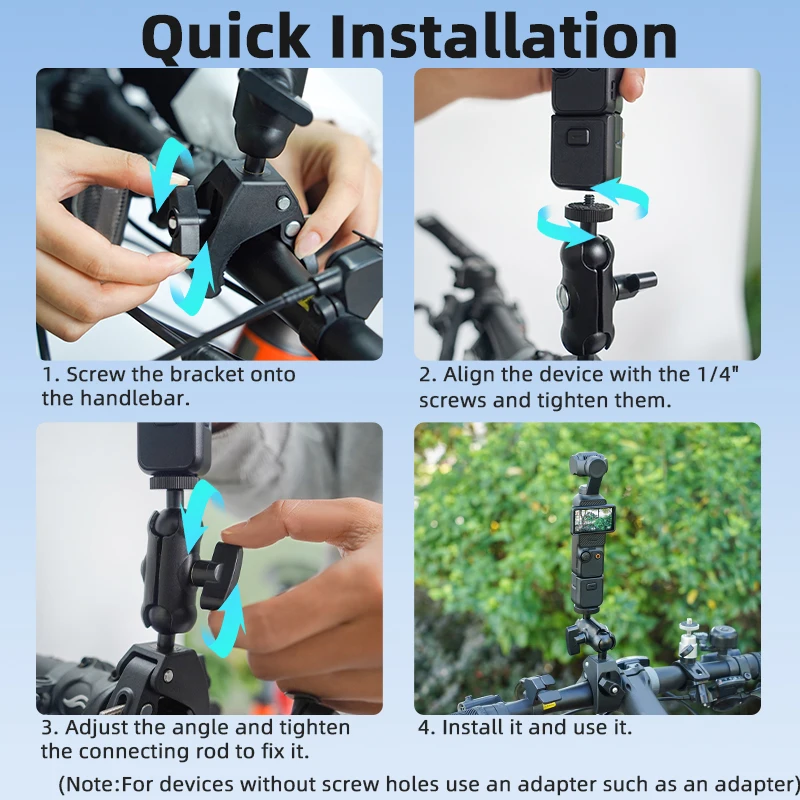 Quick Installation

1. Screw the bracket onto the handlebar.

2. Align the device with the 1/4" screws and tighten them.

3. Adjust the angle and tighten the connecting rod to fix it.

4. Install it and use it.

(Note:For devices without screw holes use an adapter such as an adapter)