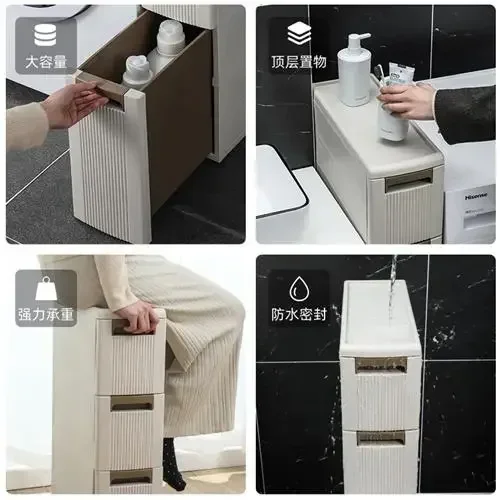 大容量

顶层置物

Hisense

强力承重

防水密封