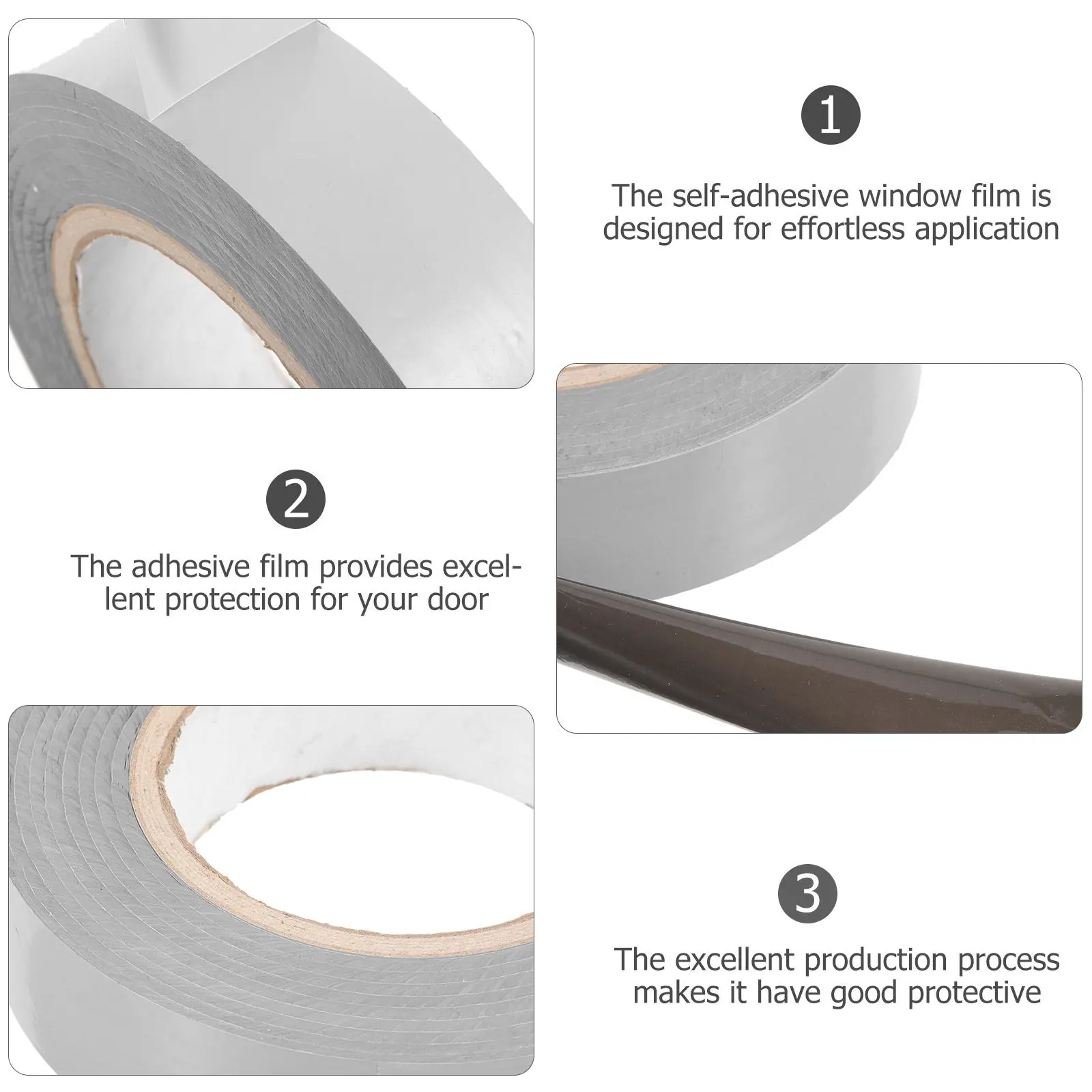 1

The self-adhesive window film is designed for effortless application

2

The adhesive film provides excellent protection for your door

3

The excellent production process makes it have good protective