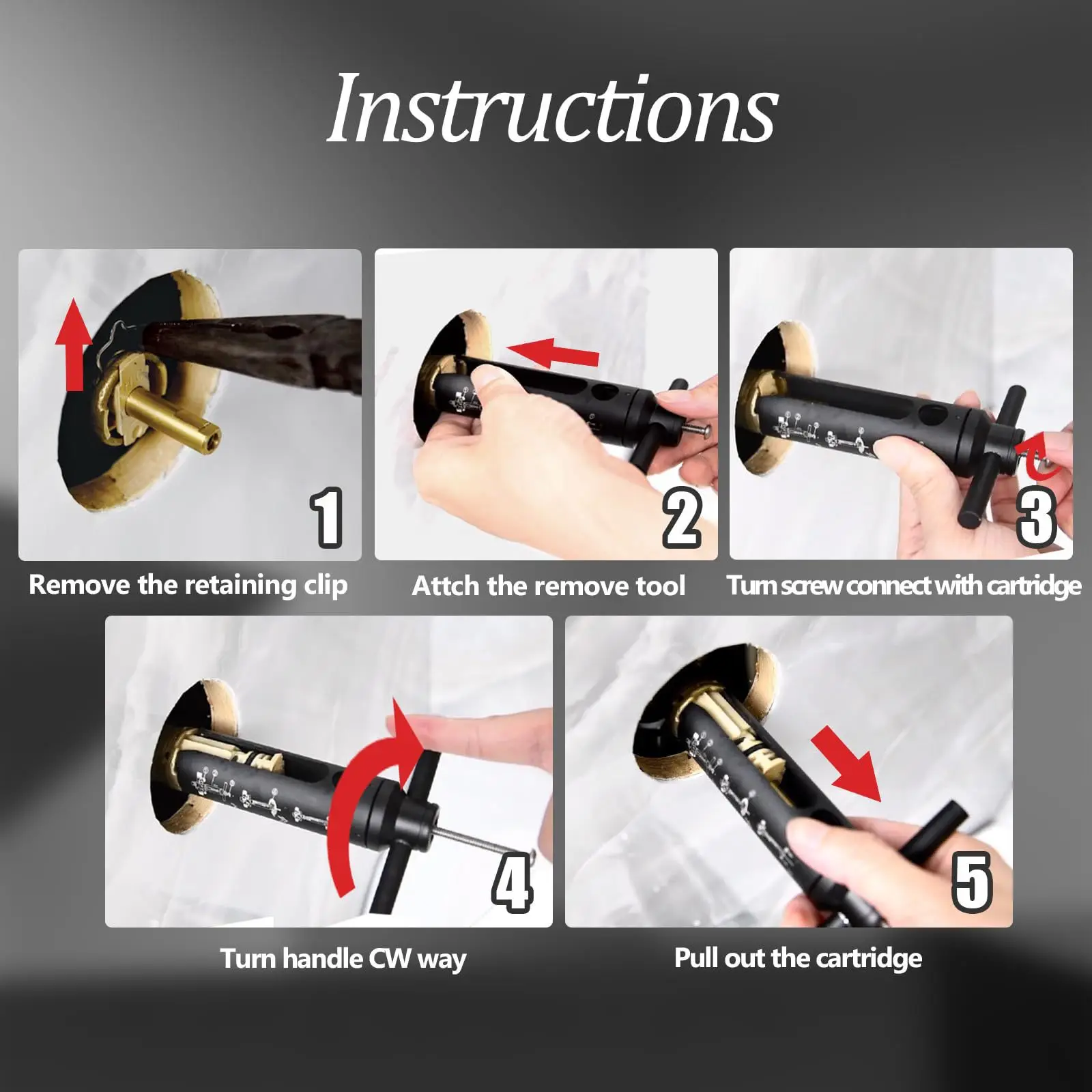 Instructions

1

Remove the retaining clip

2

Attch the remove tool

3

Turn screw connect with cartridge

4

Turn handle CW way

5

Pull out the cartridge