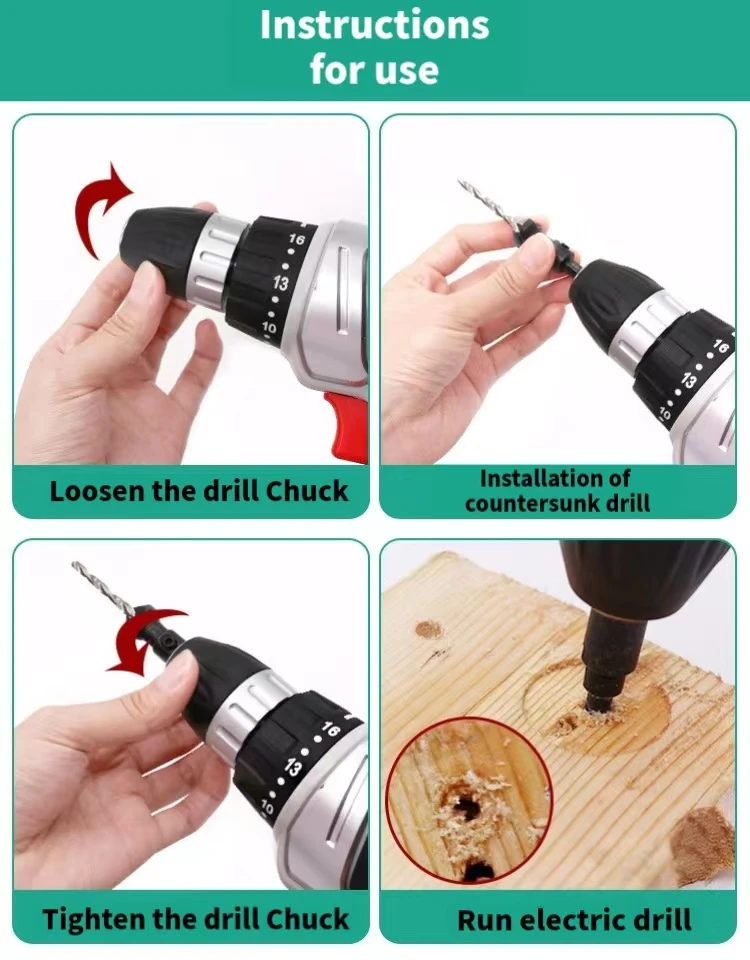 Instructions for use

16
13
10

Loosen the drill Chuck

16
13
10

Installation of countersunk drill

16
13
10

Tighten the drill Chuck

Run electric drill