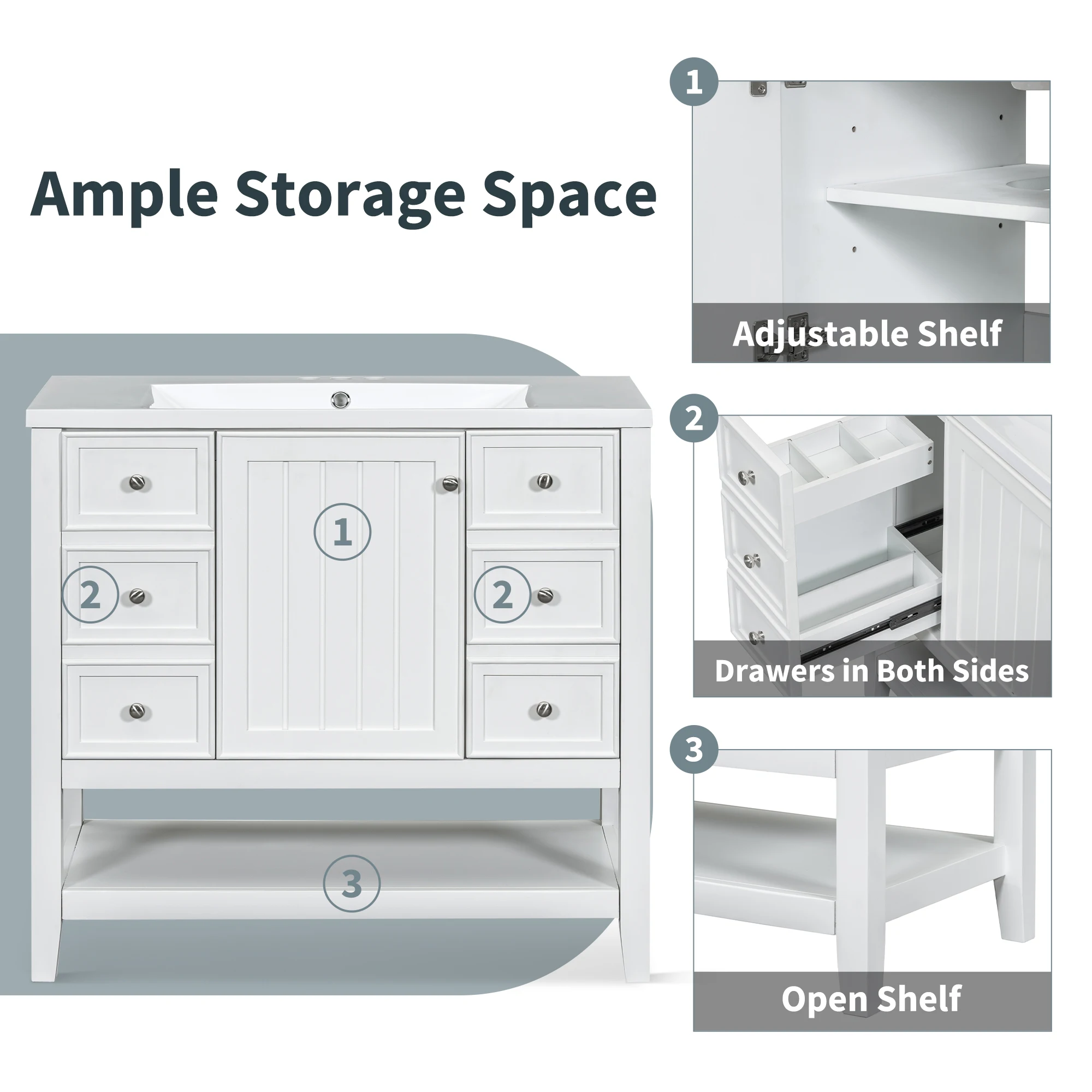 Ample Storage Space

1

2

2

3

1

Adjustable Shelf

2

Drawers in Both Sides

3

Open Shelf