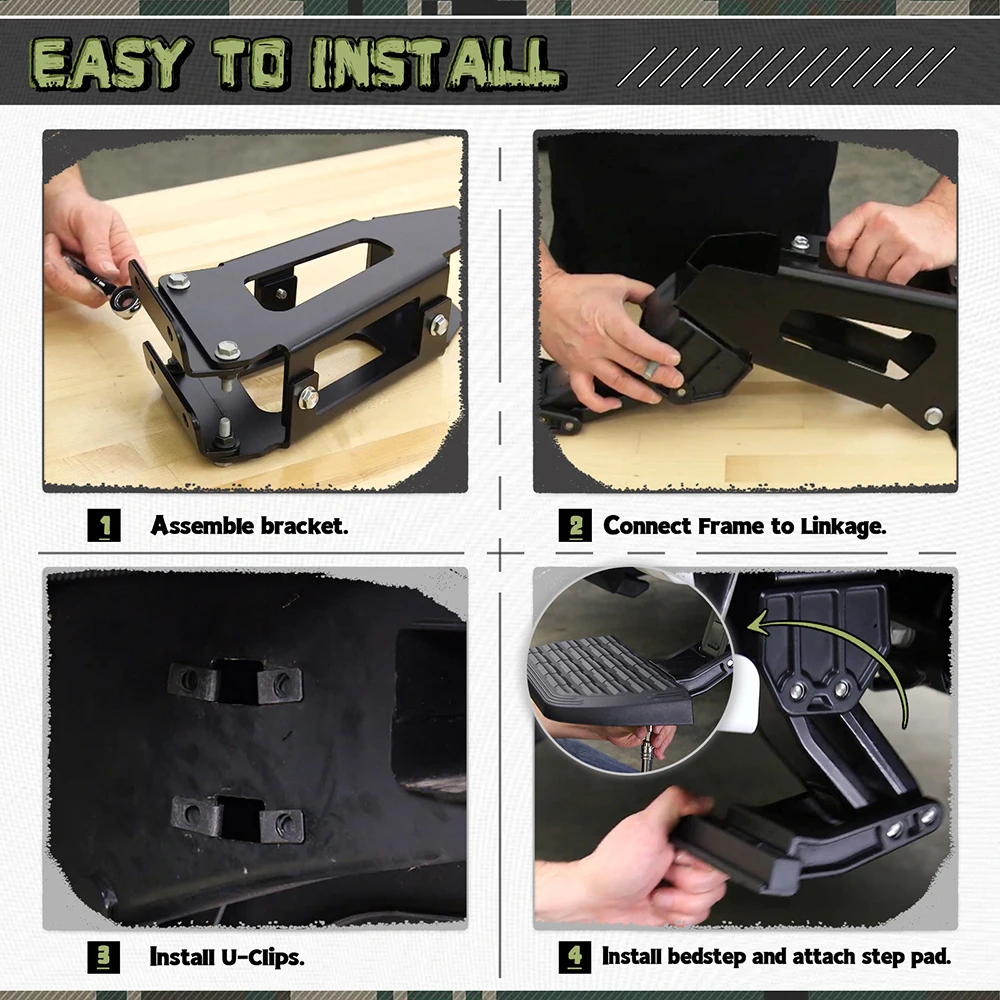 EASY TO INSTALL

1 Assemble bracket.

2 Connect Frame to Linkage.

3 Install U-Clips.

4 Install bedstep and attach step pad.