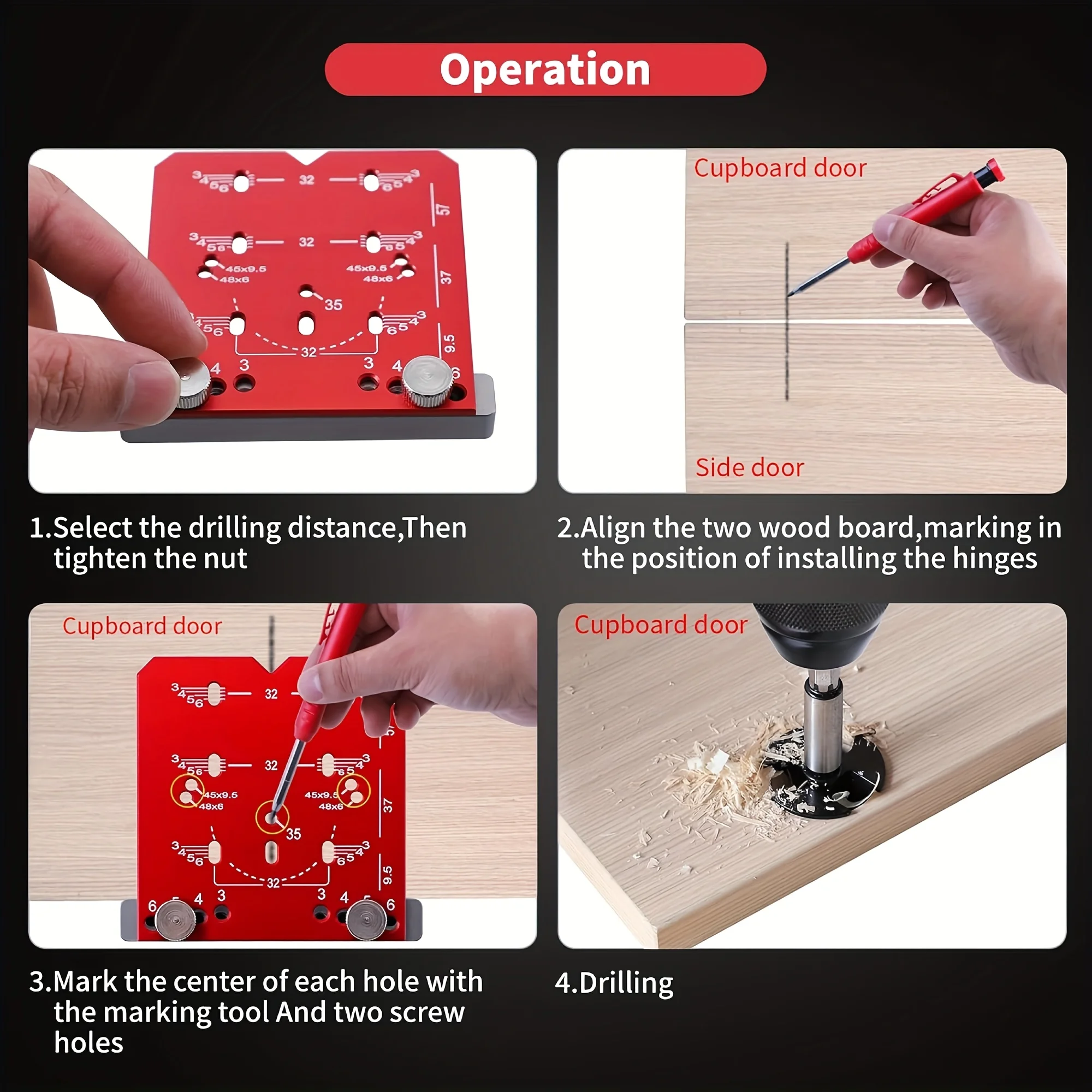 Operation

3 4 5 6 32 6 5 4 3
57
3 4 5 6 32 6 5 4 3
45x9.5
48x6
45x9.5
48x6
37
35
3 4 5 6 6 5 4 3
32
9.5
4 3 3 4

Cupboard door

Side door

1.Select the drilling distance,Then tighten the nut

2.Align the two wood board,marking in the position of installing the hinges

Cupboard door

3 4 5 6 32
3 4 5 6 32 6 5 4 3
45x9.5
48x6
45x9.5
48x6
37
35
3 4 5 6 6 5 4 3
32
9.5
6 4 3 3 4 6

Cupboard door

3.Mark the center of each hole with the marking tool And two screw holes

4.Drilling