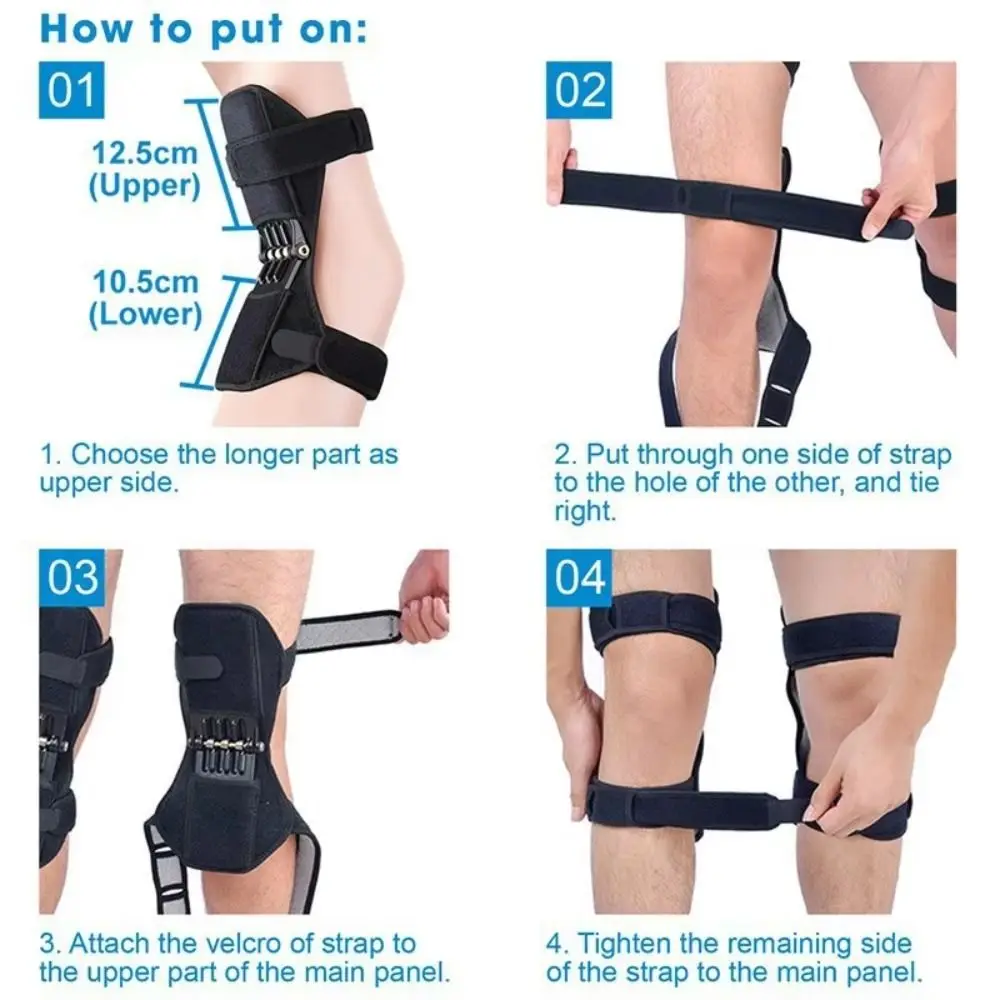 How to put on:

01

12.5cm (Upper)

10.5cm (Lower)

1. Choose the longer part as upper side.

02

2. Put through one side of strap to the hole of the other, and tie right.

03

3. Attach the velcro of strap to the upper part of the main panel.

04

4. Tighten the remaining side of the strap to the main panel.