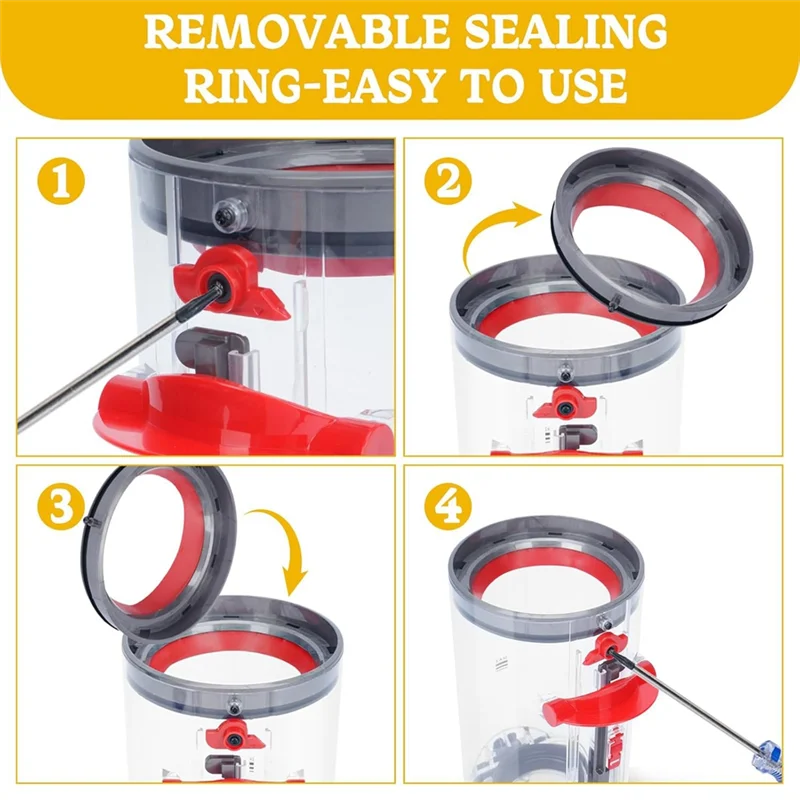 REMOVABLE SEALING RING-EASY TO USE

1

2

3

4