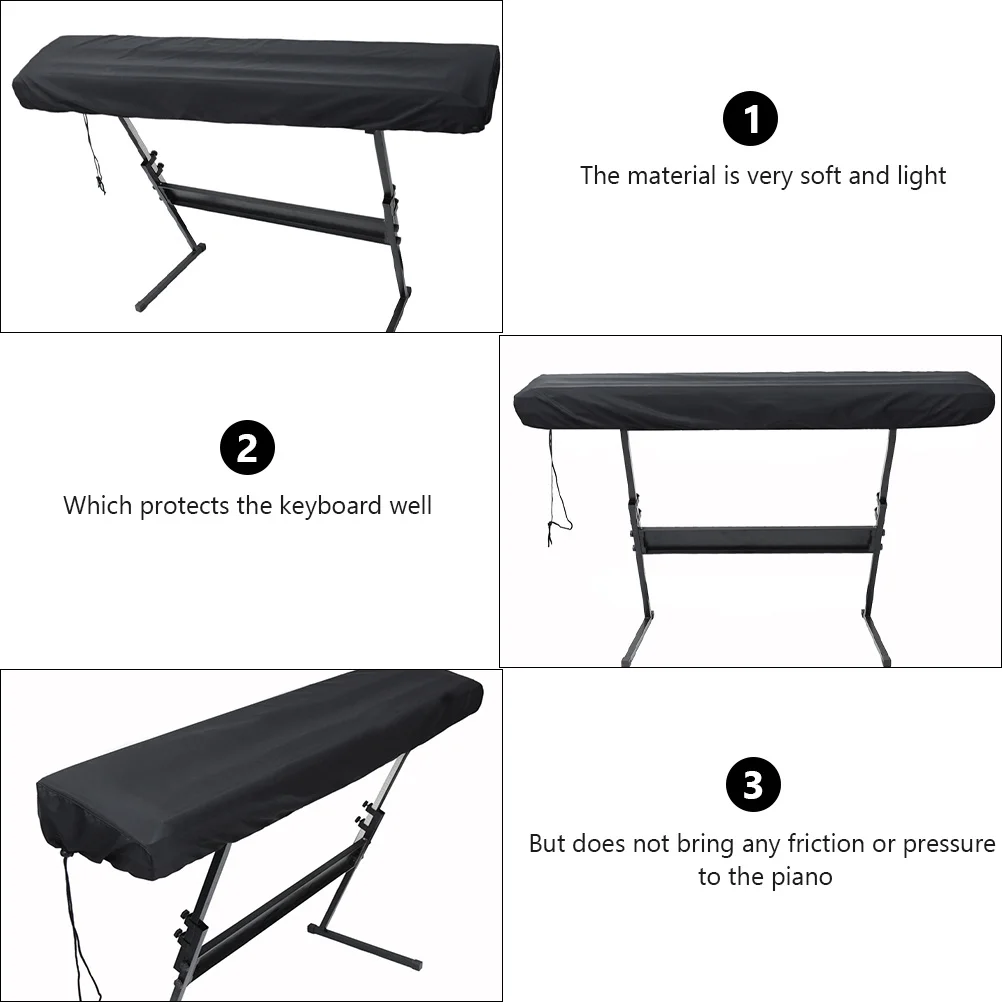 1

The material is very soft and light

2

Which protects the keyboard well

3

But does not bring any friction or pressure to the piano