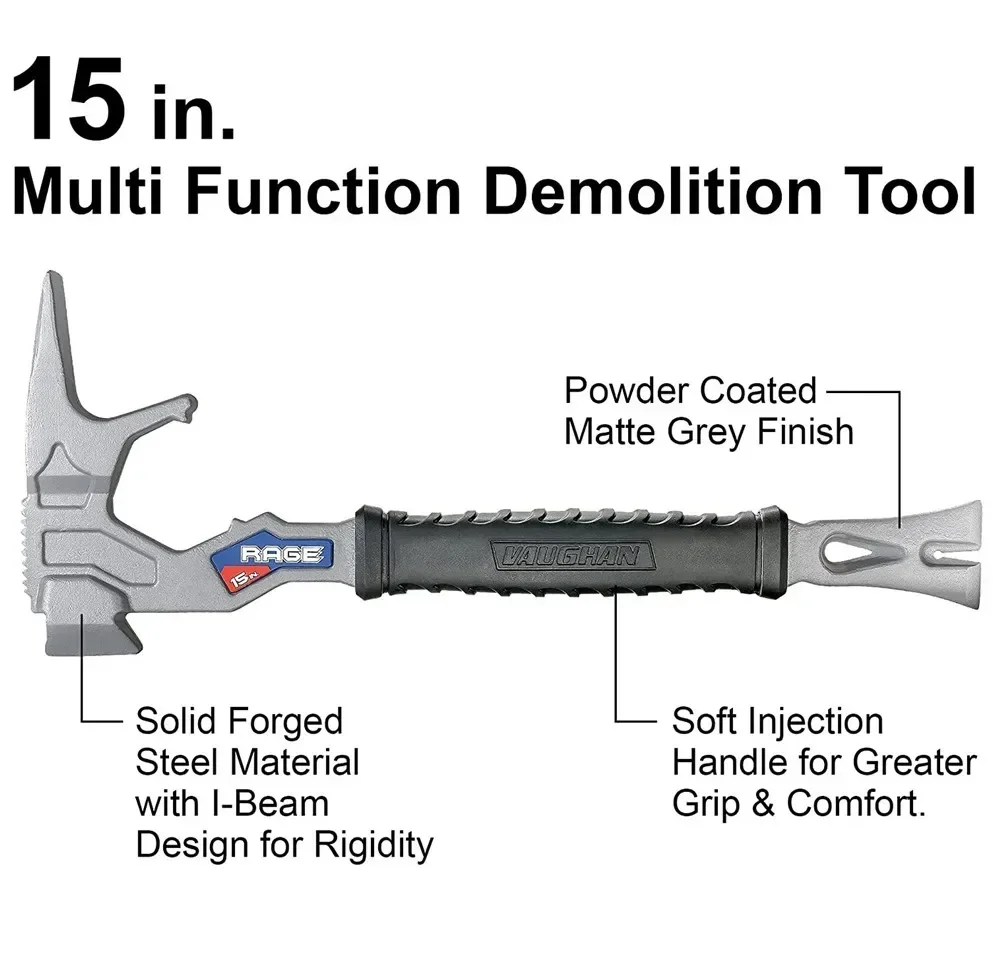 15 in.
Multi Function Demolition Tool

Powder Coated Matte Grey Finish

RAGE
15 IN

VAUGHAN

Solid Forged Steel Material with I-Beam Design for Rigidity

Soft Injection Handle for Greater Grip & Comfort.