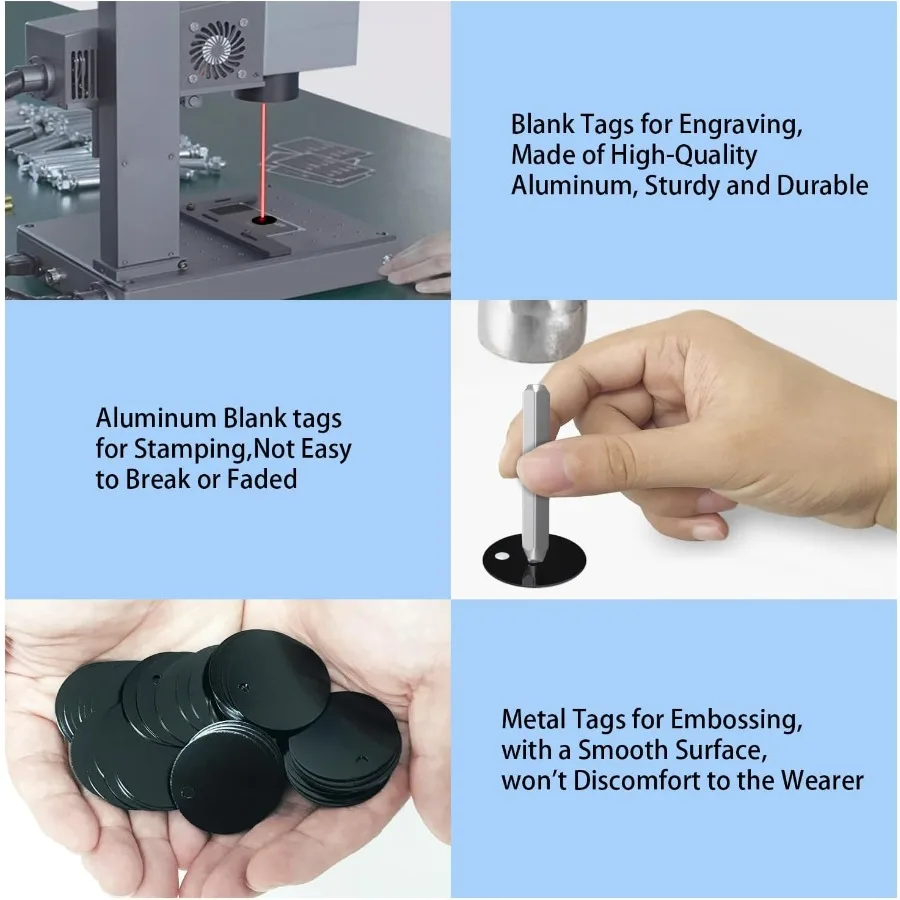 Blank Tags for Engraving, Made of High-Quality Aluminum, Sturdy and Durable

Aluminum Blank tags for Stamping,Not Easy to Break or Faded

Metal Tags for Embossing, with a Smooth Surface, won't Discomfort to the Wearer