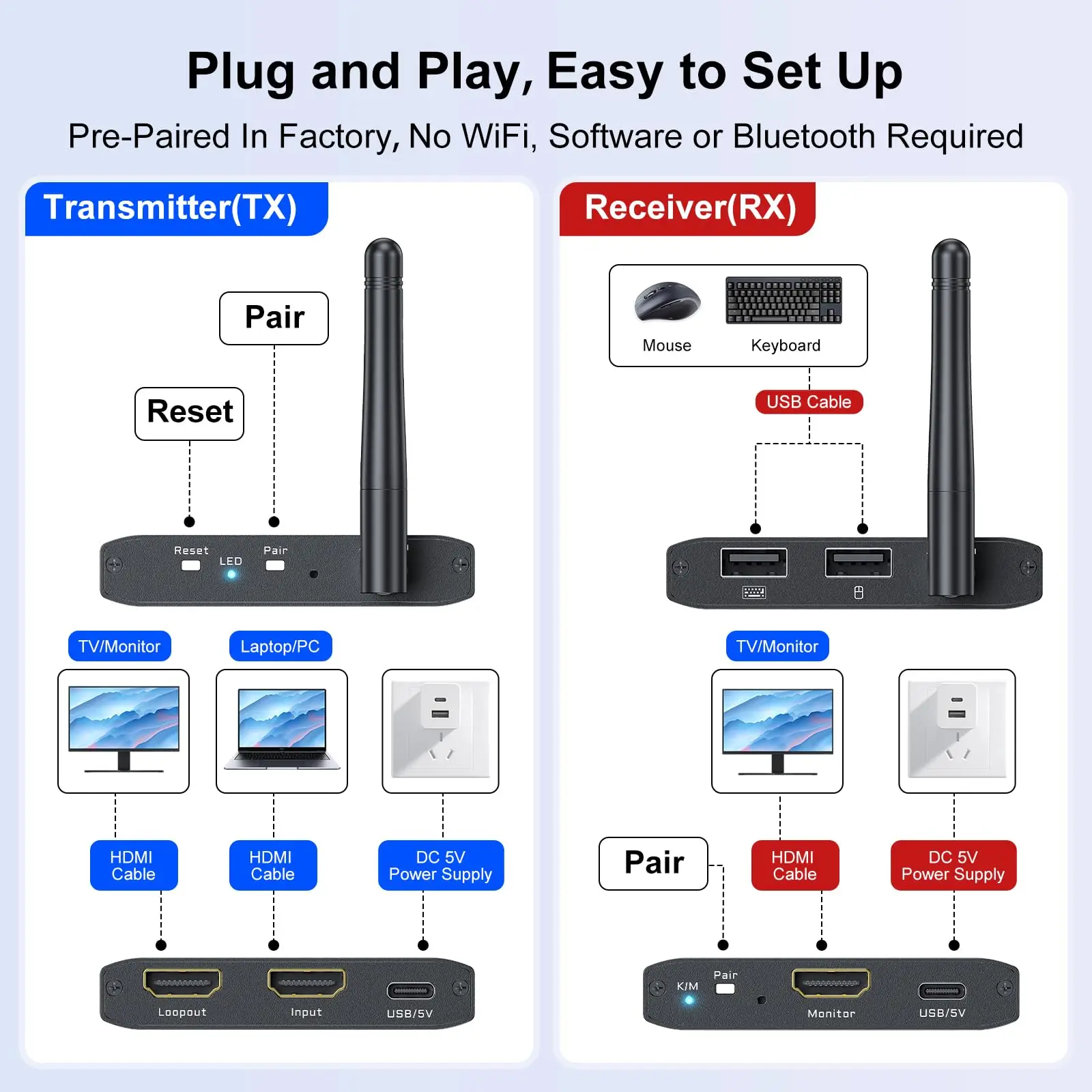 Plug and Play, Easy to Set Up

Pre-Paired In Factory, No WiFi, Software or Bluetooth Required

Transmitter(TX)

Pair

Reset

Reset

LED

Pair

TV/Monitor

Laptop/PC

HDMI Cable

HDMI Cable

DC 5V Power Supply

Loopout

Input

USB/5V

Receiver(RX)

Mouse

Keyboard

USB Cable

TV/Monitor

Pair

HDMI Cable

DC 5V Power Supply

K/M

Pair

Monitor

USB/5V