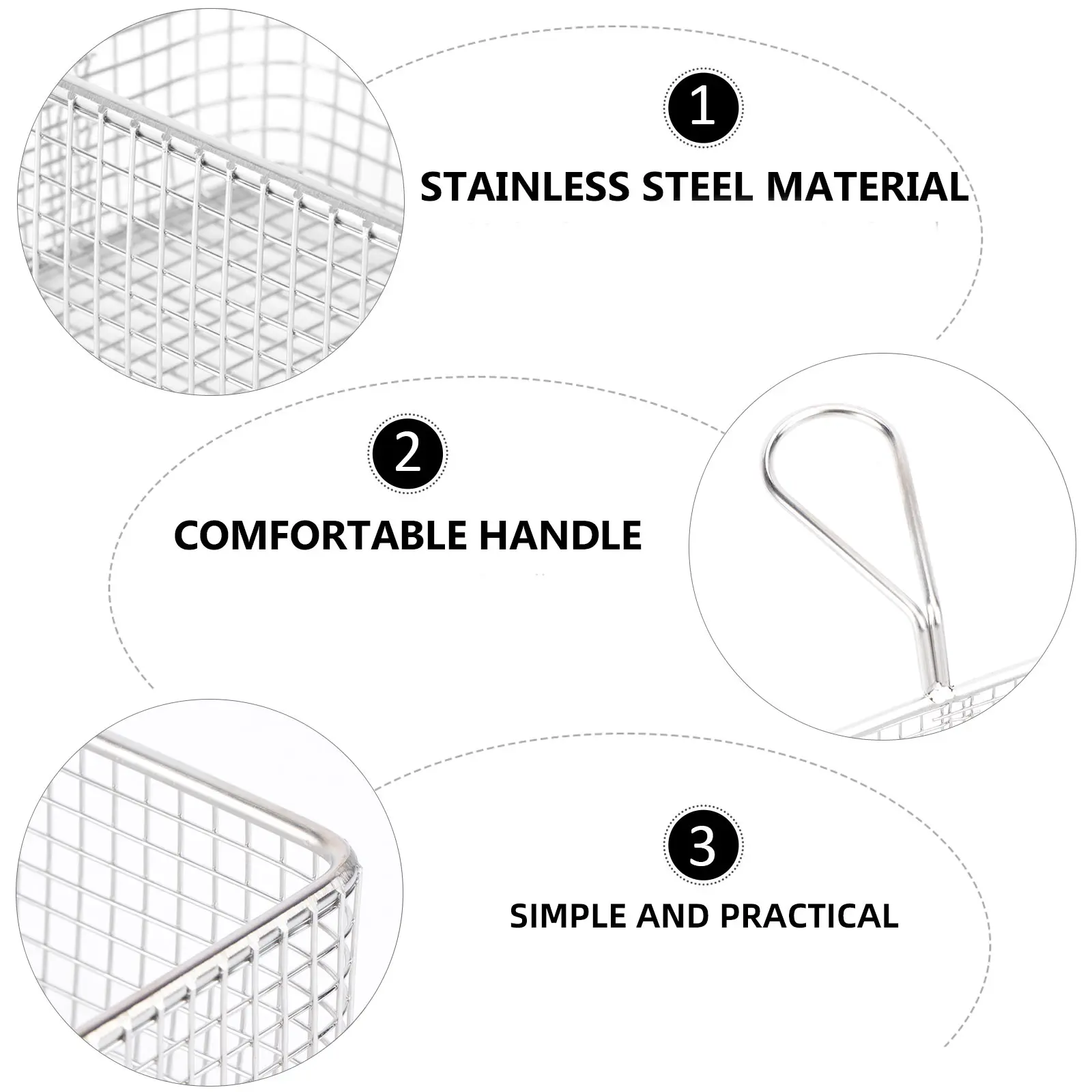 1

STAINLESS STEEL MATERIAL

2

COMFORTABLE HANDLE

3

SIMPLE AND PRACTICAL