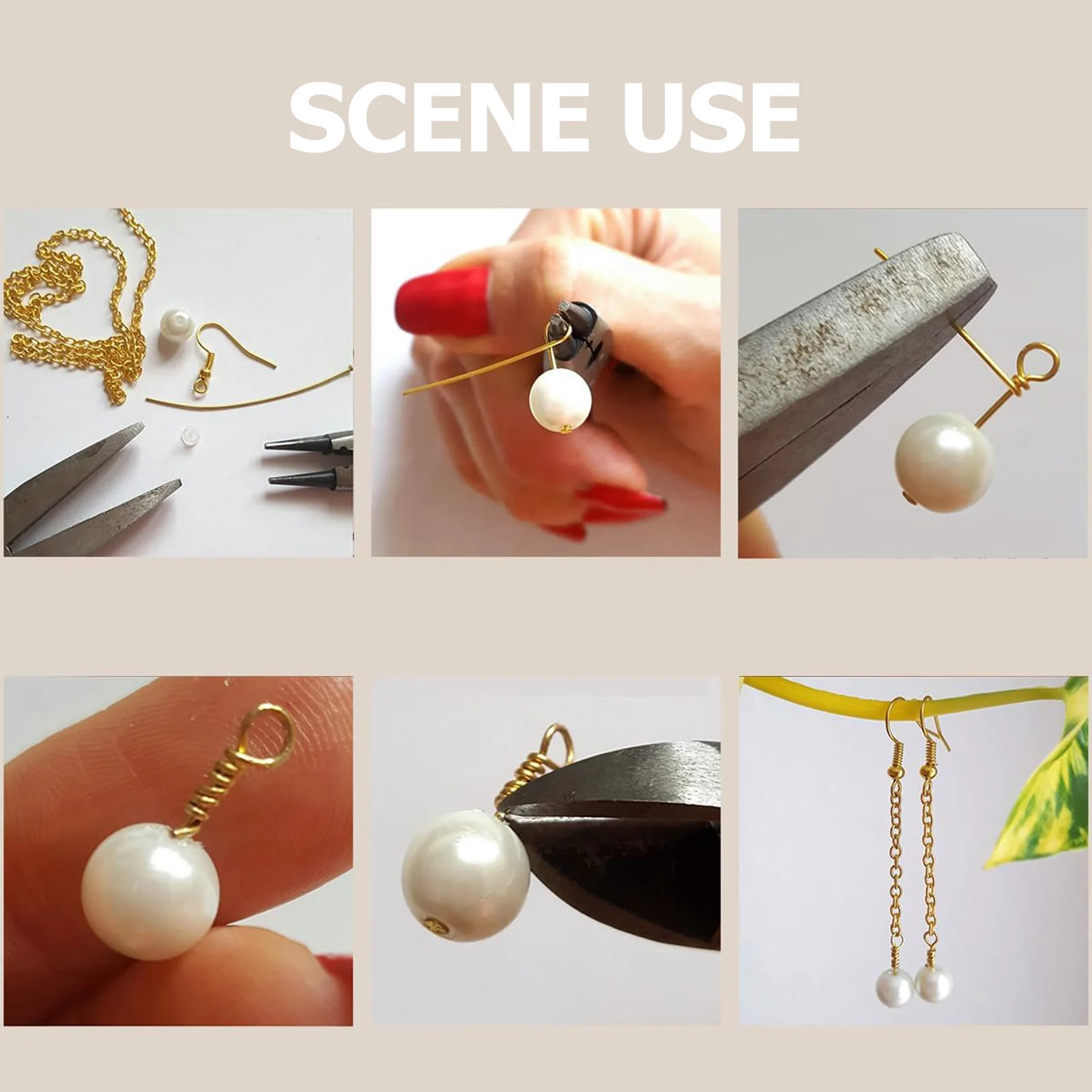 SCENE USE