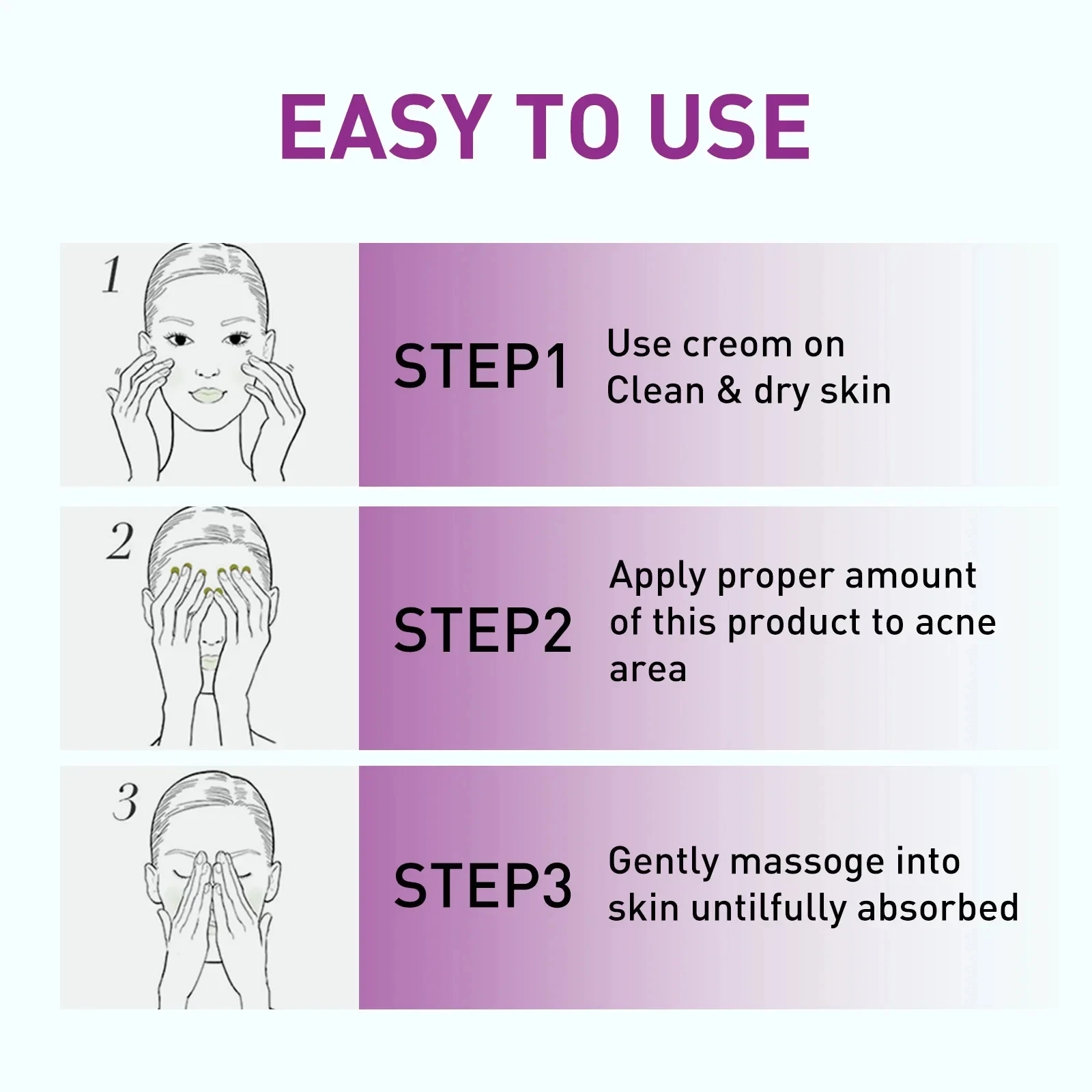 EASY TO USE

1

STEP1 Use creom on Clean & dry skin

2

STEP2 Apply proper amount of this product to acne area

3

STEP3 Gently massoge into skin untilfully absorbed