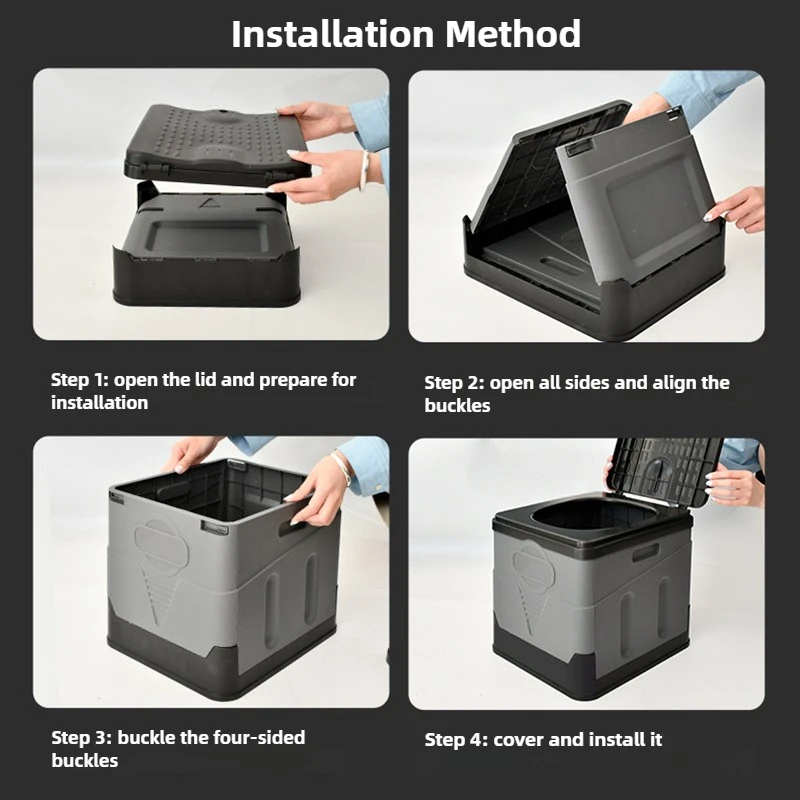 Installation Method

Step 1: open the lid and prepare for installation

Step 2: open all sides and align the buckles

Step 3: buckle the four-sided buckles

Step 4: cover and install it