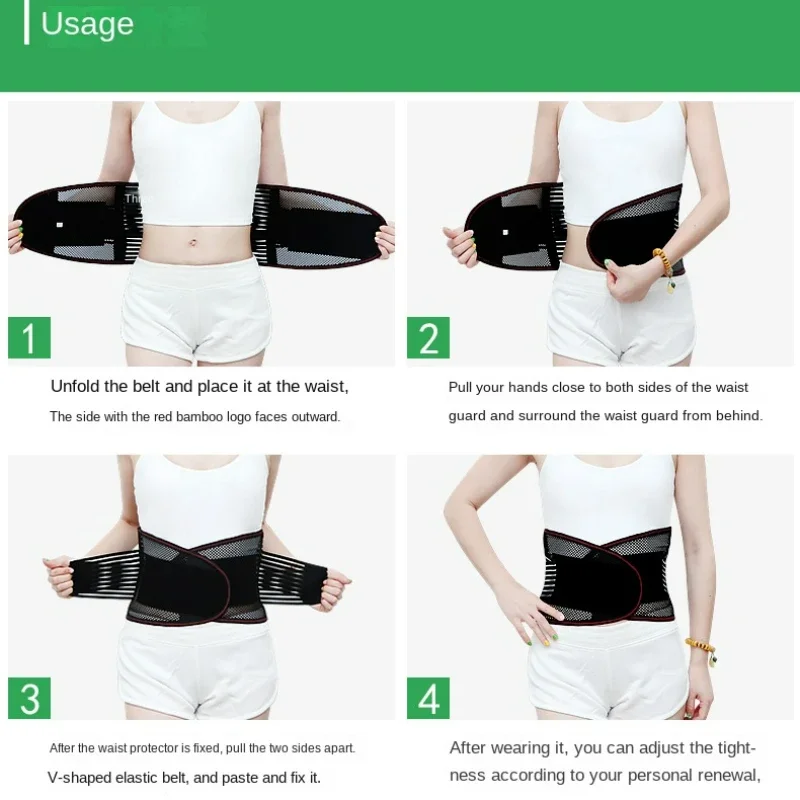 Usage

1

Unfold the belt and place it at the waist,

The side with the red bamboo logo faces outward.

2

Pull your hands close to both sides of the waist guard and surround the waist guard from behind.

3

After the waist protector is fixed, pull the two sides apart.

V-shaped elastic belt, and paste and fix it.

4

After wearing it, you can adjust the tightness according to your personal renewal,