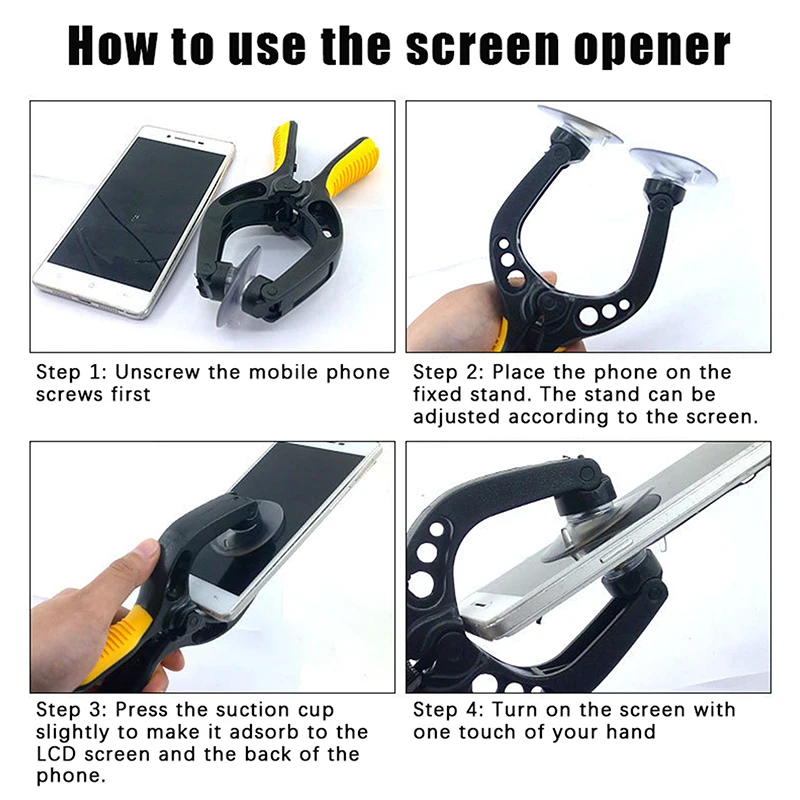 How to use the screen opener

Step 1: Unscrew the mobile phone screws first

Step 2: Place the phone on the fixed stand. The stand can be adjusted according to the screen.

Step 3: Press the suction cup slightly to make it adsorb to the LCD screen and the back of the phone.

Step 4: Turn on the screen with one touch of your hand