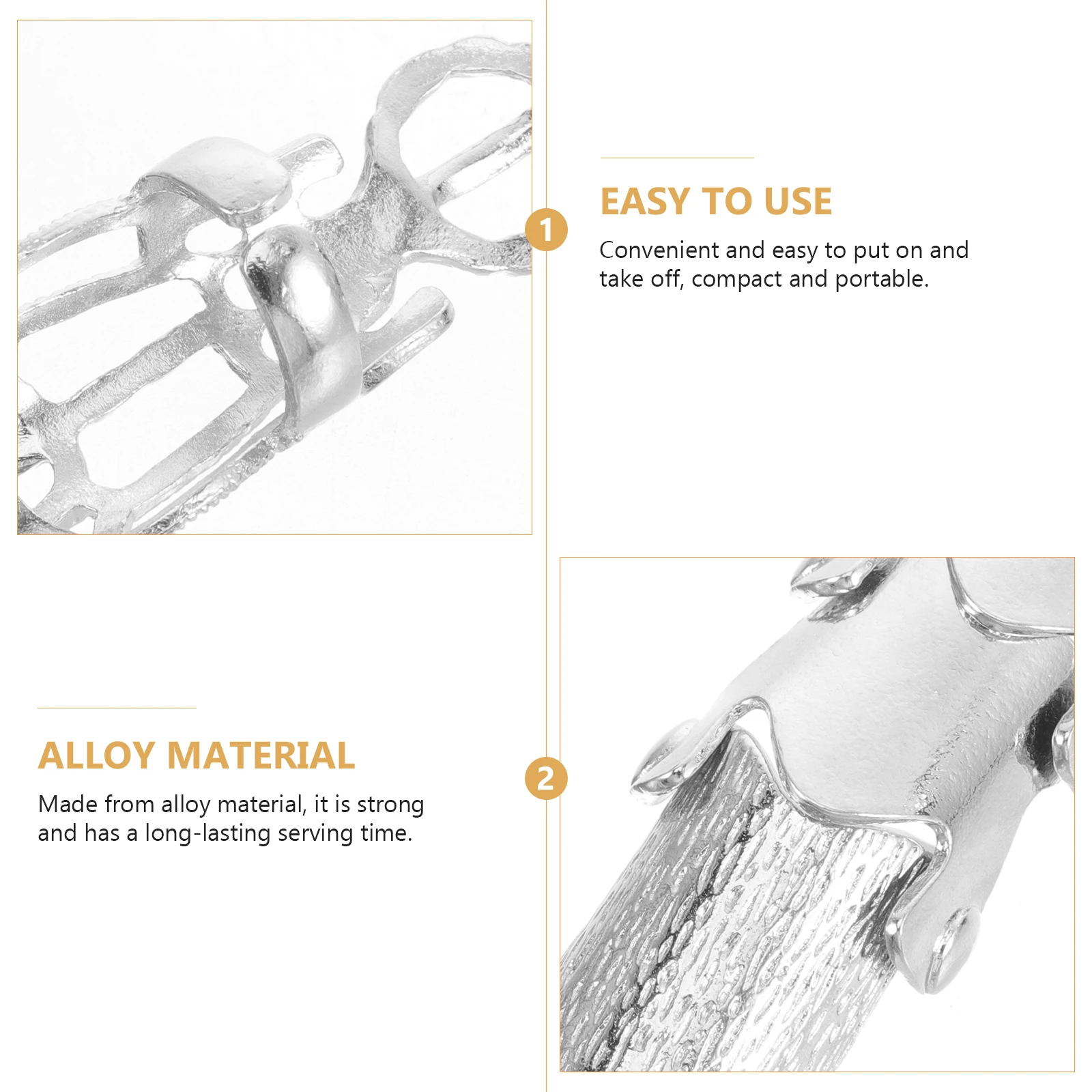 1

EASY TO USE

Convenient and easy to put on and take off, compact and portable.

ALLOY MATERIAL

Made from alloy material, it is strong and has a long-lasting serving time.

2