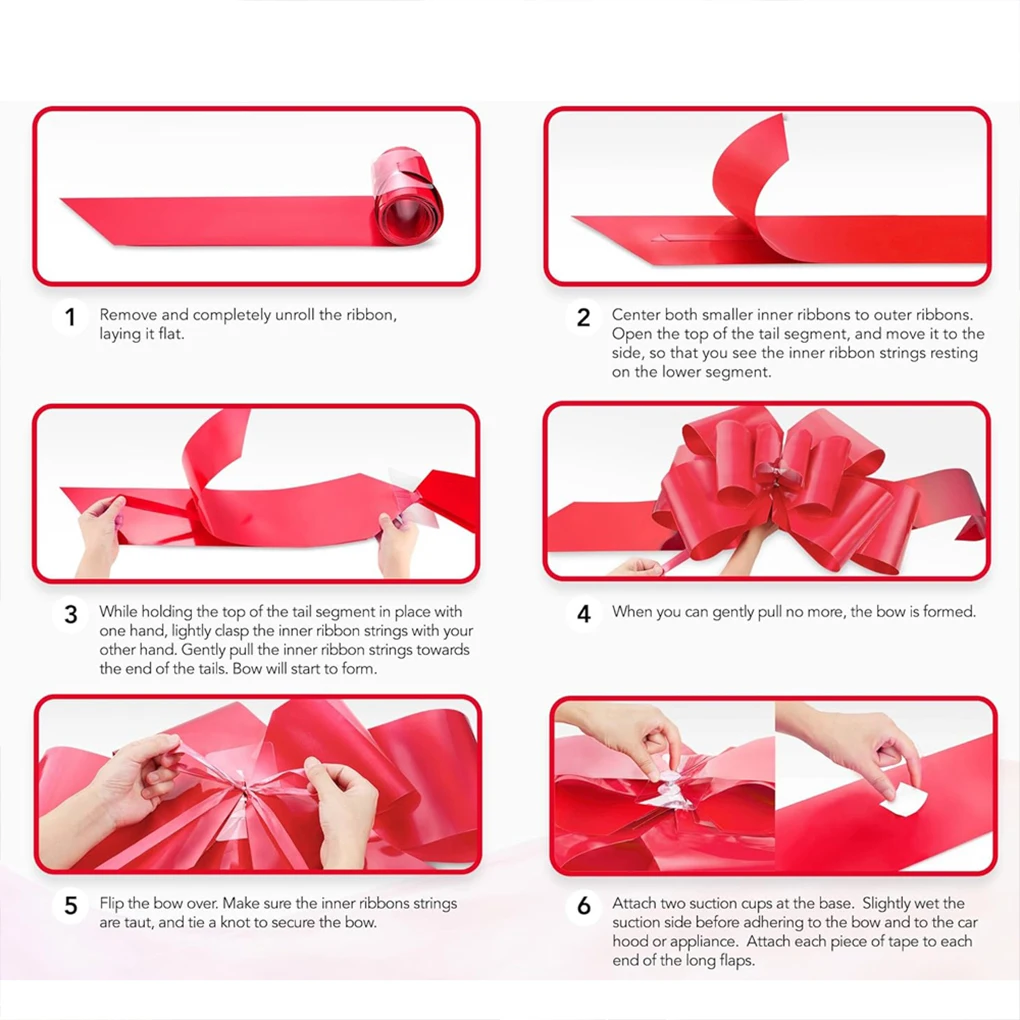 1 Remove and completely unroll the ribbon, laying it flat.

2 Center both smaller inner ribbons to outer ribbons. Open the top of the tail segment, and move it to the side, so that you see the inner ribbon strings resting on the lower segment.

3 While holding the top of the tail segment in place with one hand, lightly clasp the inner ribbon strings with your other hand. Gently pull the inner ribbon strings towards the end of the tails. Bow will start to form.

4 When you can gently pull no more, the bow is formed.

5 Flip the bow over. Make sure the inner ribbons strings are taut, and tie a knot to secure the bow.

6 Attach two suction cups at the base. Slightly wet the suction side before adhering to the bow and to the car hood or appliance. Attach each piece of tape to each end of the long flaps.