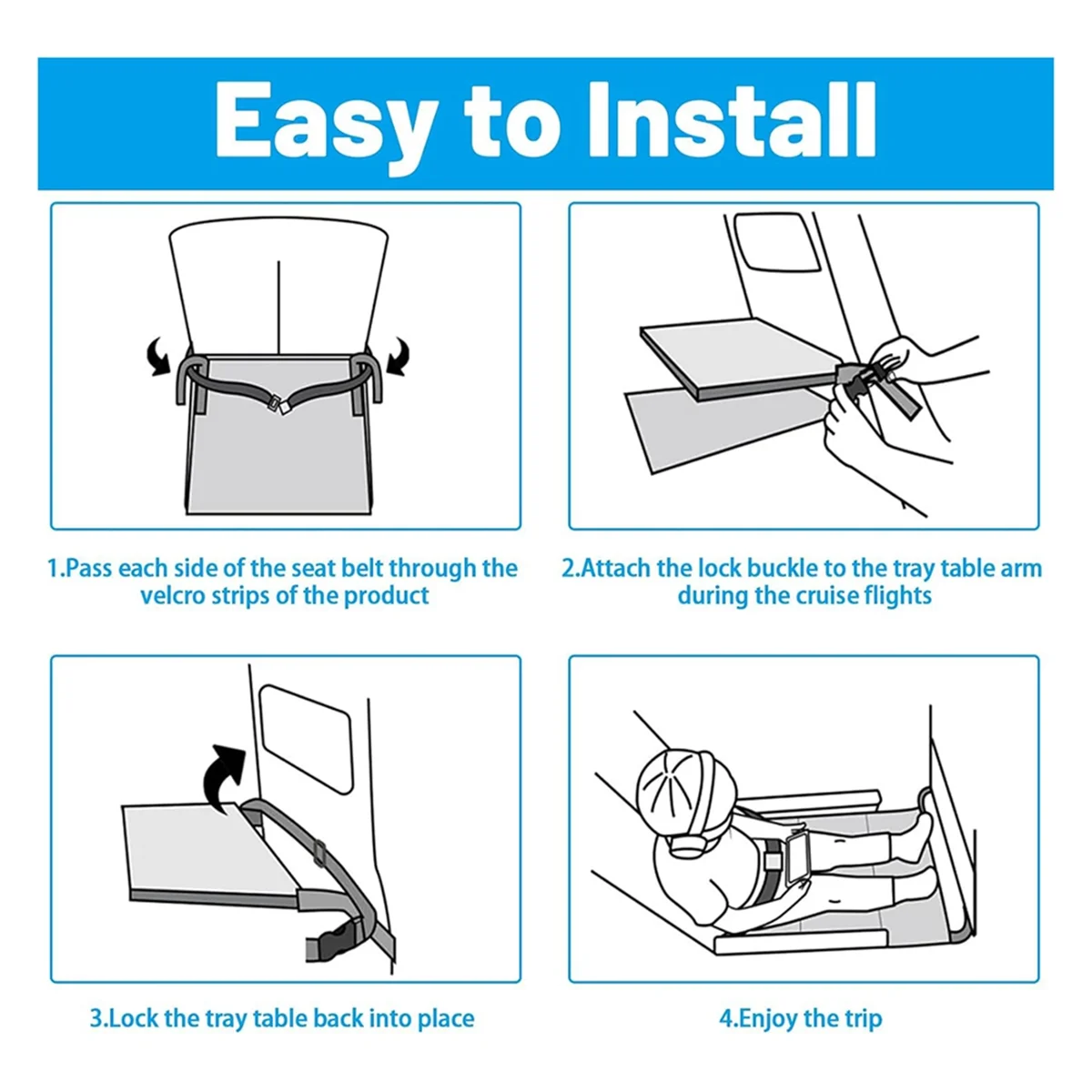 Easy to Install

1.Pass each side of the seat belt through the velcro strips of the product

2.Attach the lock buckle to the tray table arm during the cruise flights

3.Lock the tray table back into place

4.Enjoy the trip