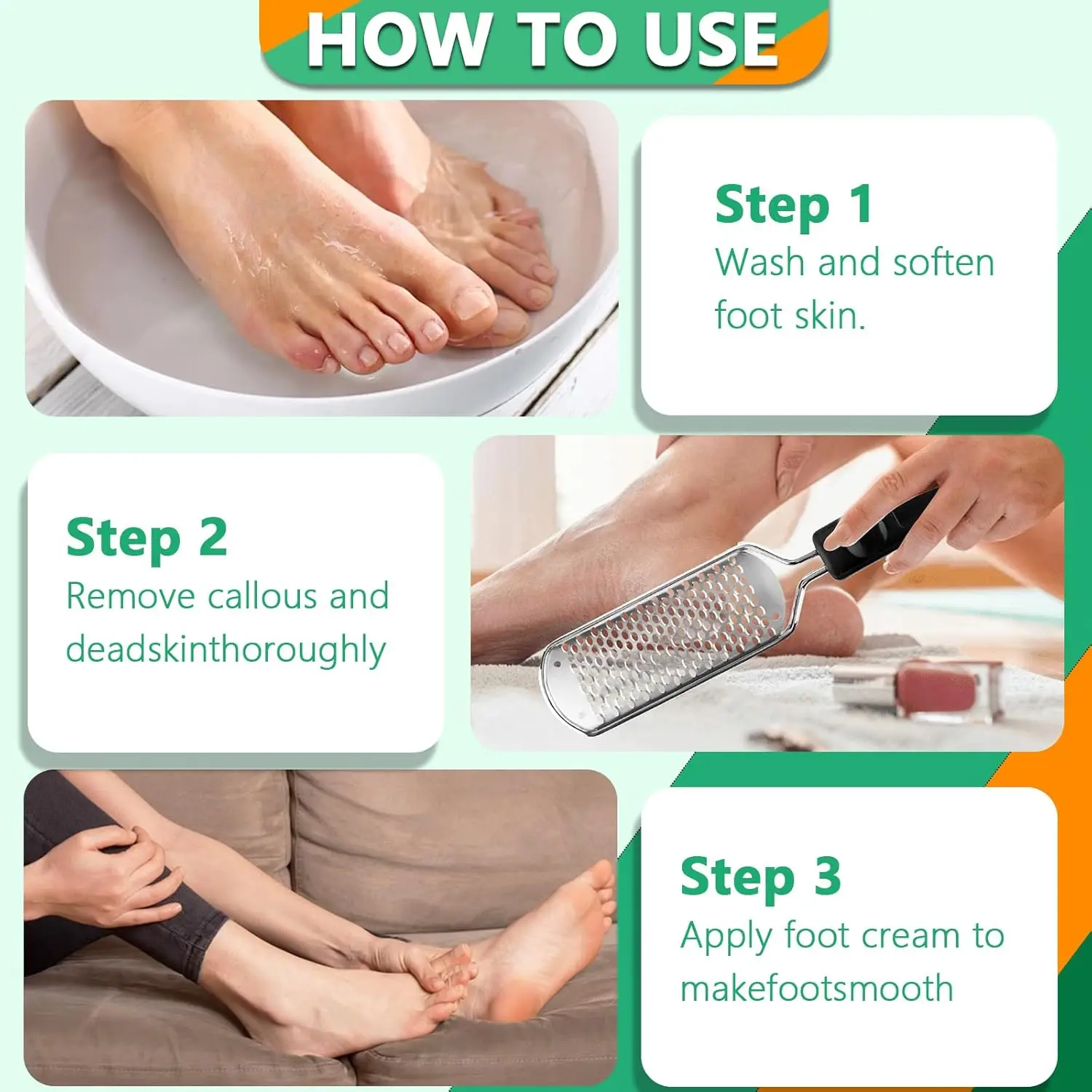 HOW TO USE

Step 1
Wash and soften foot skin.

Step 2
Remove callous and deadskinthoroughly

Step 3
Apply foot cream to makefootsmooth