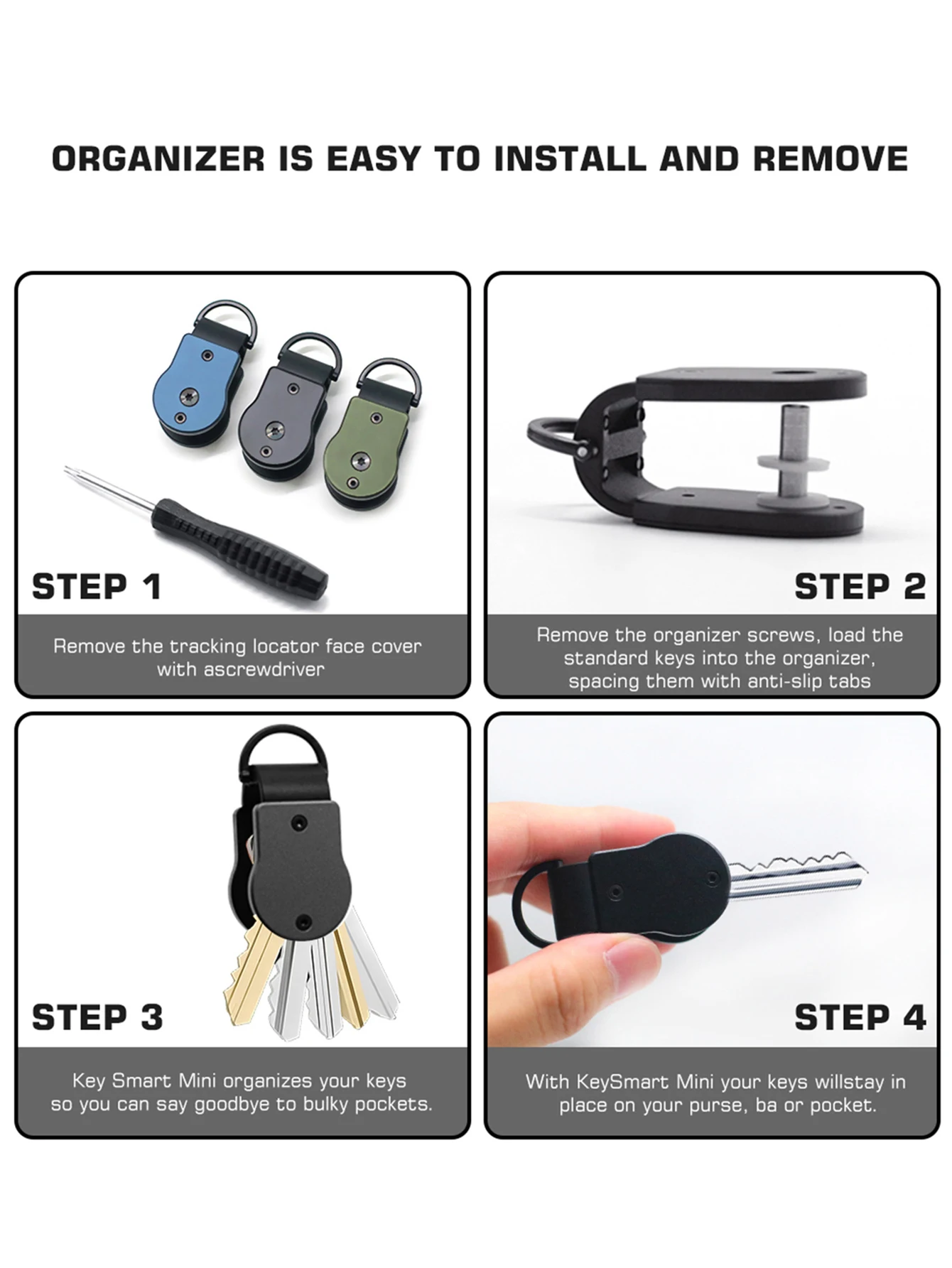 ORGANIZER IS EASY TO INSTALL AND REMOVE

STEP 1

Remove the tracking locator face cover with ascrewdriver

STEP 2

Remove the organizer screws, load the standard keys into the organizer, spacing them with anti-slip tabs

STEP 3

Key Smart Mini organizes your keys so you can say goodbye to bulky pockets.

STEP 4

With KeySmart Mini your keys willstay in place on your purse, ba or pocket.