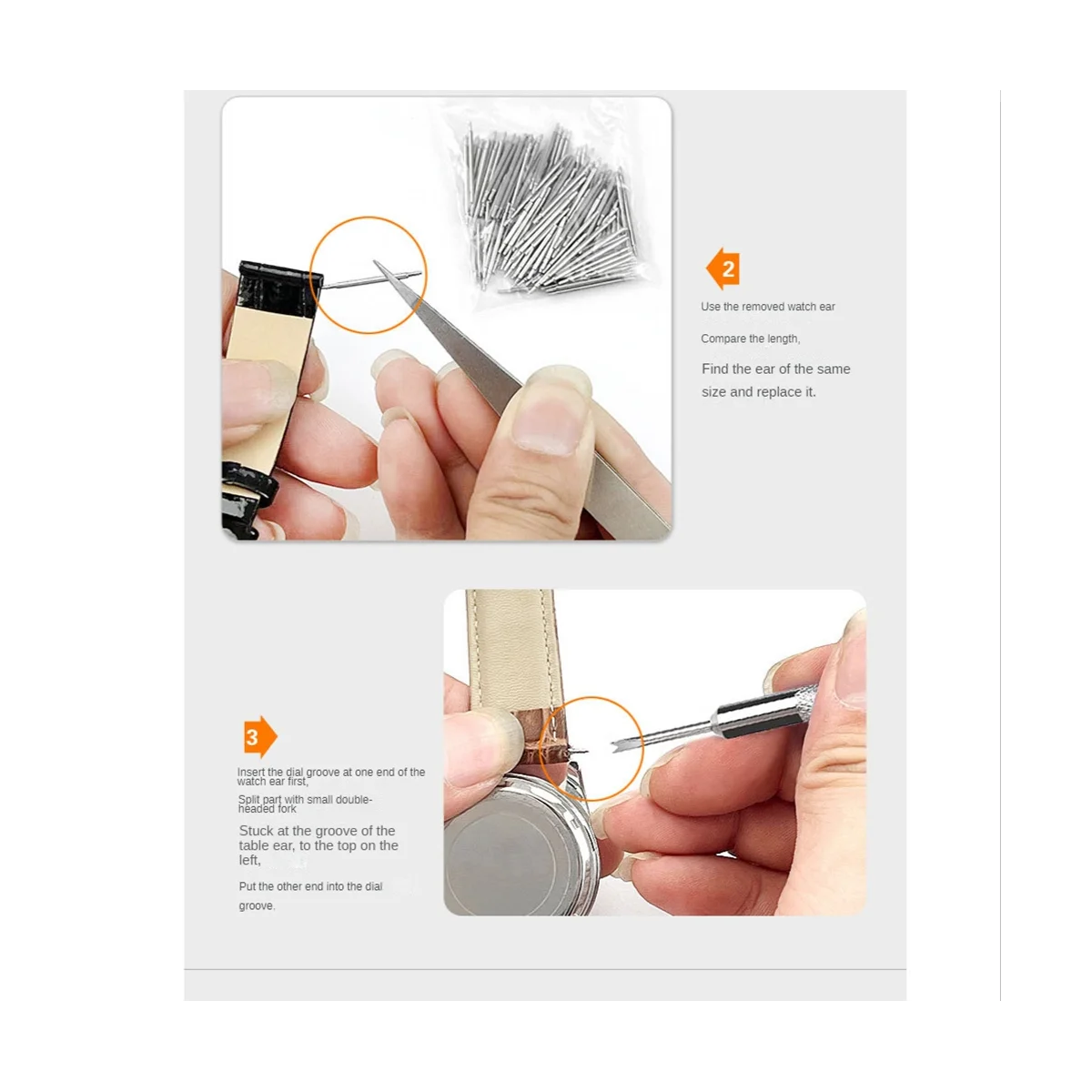 2

Use the removed watch ear

Compare the length,

Find the ear of the same size and replace it.

3

Insert the dial groove at one end of the watch ear first,

Split part with small double-headed fork

Stuck at the groove of the table ear, to the top on the left,

Put the other end into the dial groove.