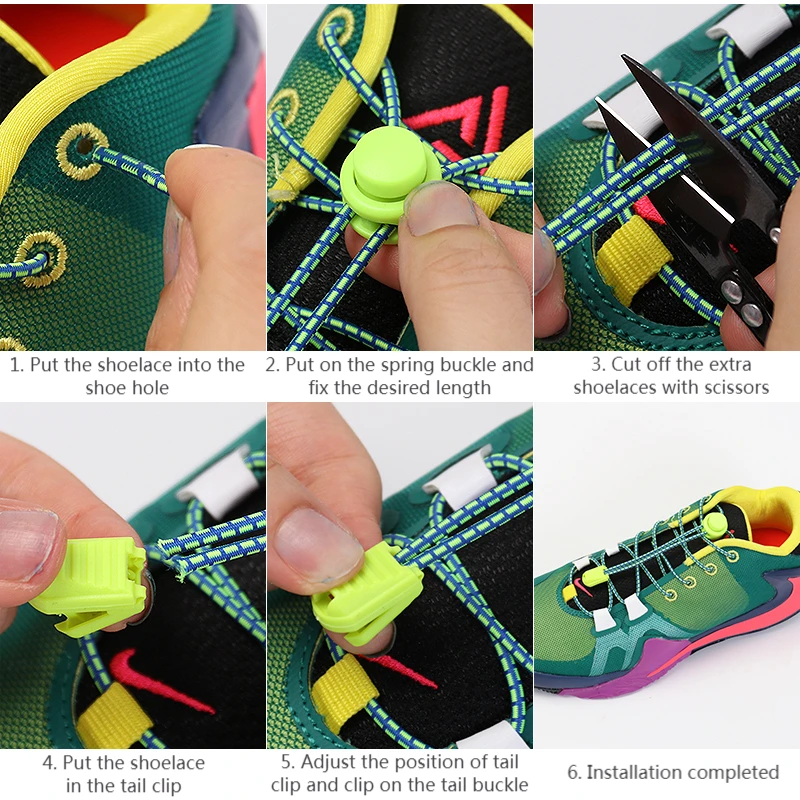 1. Put the shoelace into the shoe hole

2. Put on the spring buckle and fix the desired length

3. Cut off the extra shoelaces with scissors

4. Put the shoelace in the tail clip

5. Adjust the position of tail clip and clip on the tail buckle

6. Installation completed