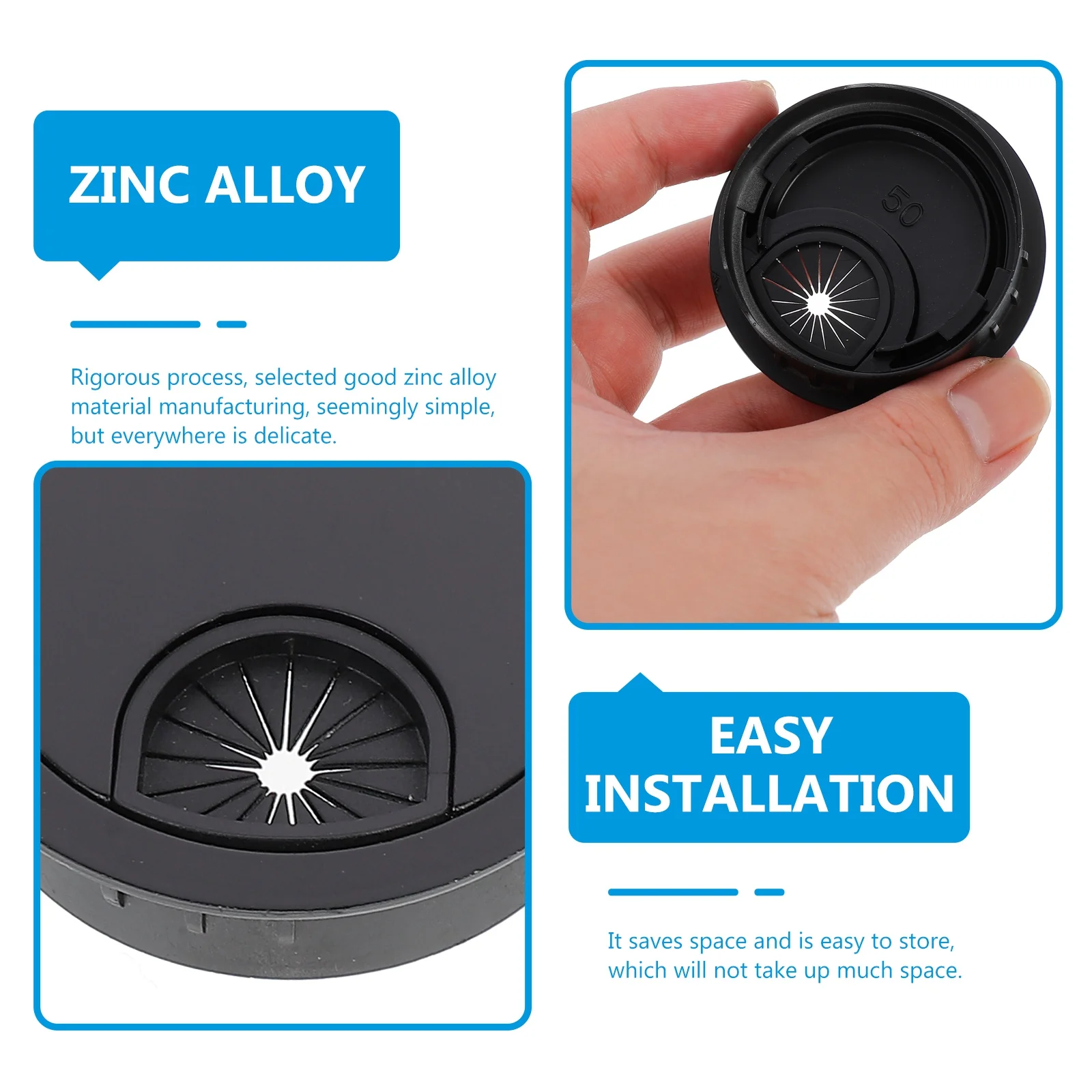 ZINC ALLOY

Rigorous process, selected good zinc alloy material manufacturing, seemingly simple, but everywhere is delicate.

50

EASY INSTALLATION

It saves space and is easy to store, which will not take up much space.