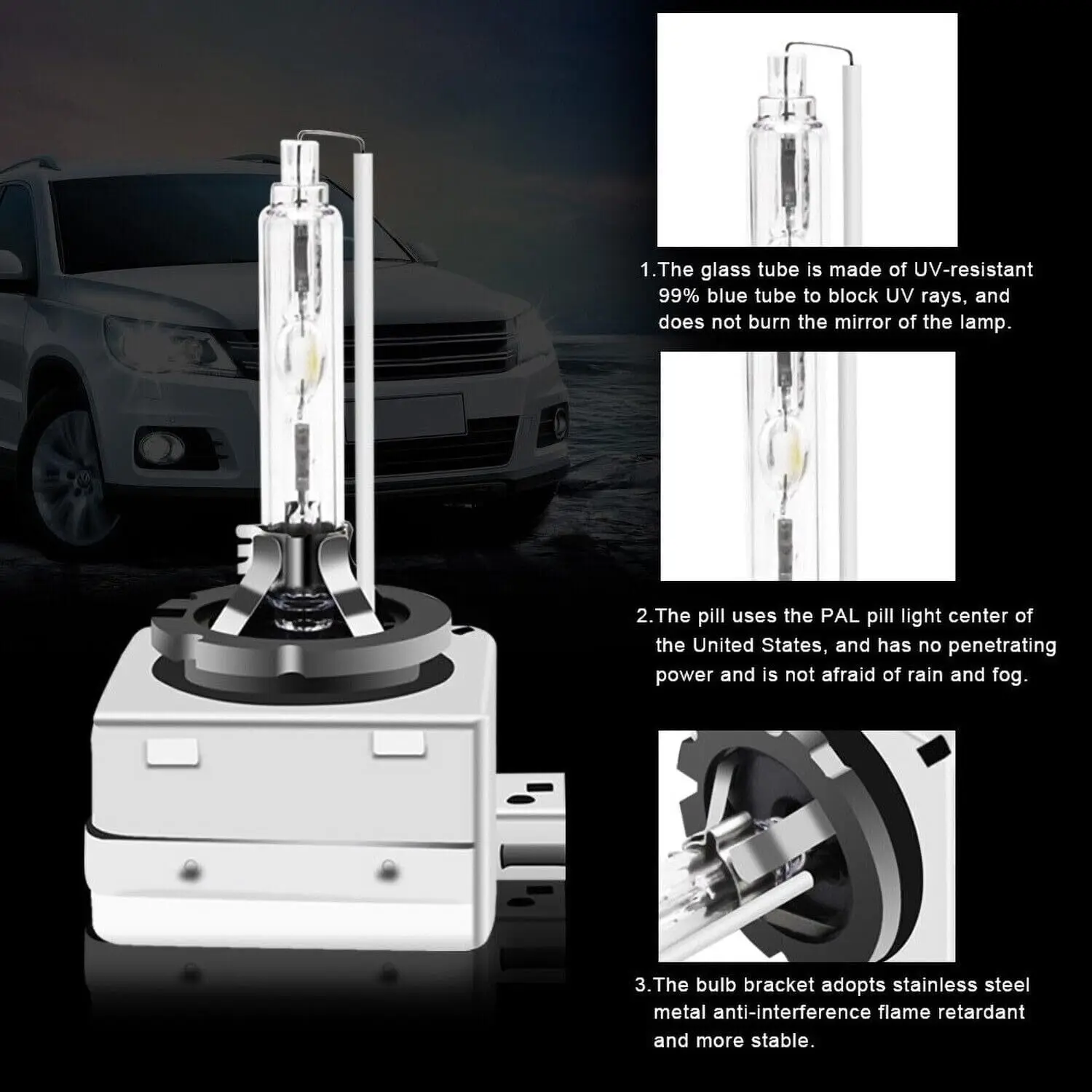 1.The glass tube is made of UV-resistant 99% blue tube to block UV rays, and does not burn the mirror of the lamp.

2.The pill uses the PAL pill light center of the United States, and has no penetrating power and is not afraid of rain and fog.

3.The bulb bracket adopts stainless steel metal anti-interference flame retardant and more stable.