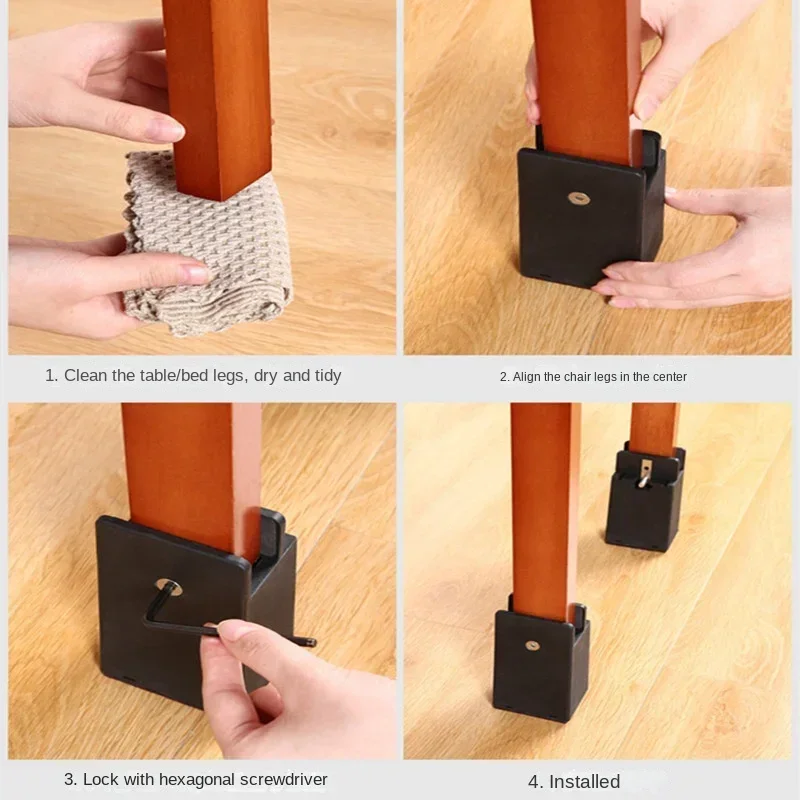 1. Clean the table/bed legs, dry and tidy

2. Align the chair legs in the center

3. Lock with hexagonal screwdriver

4. Installed