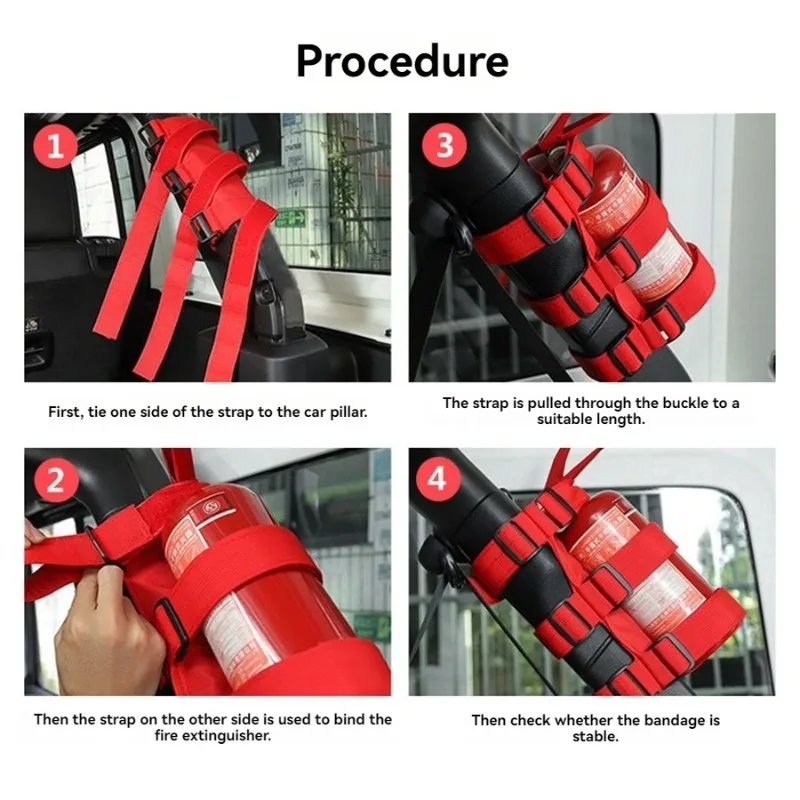 Procedure

1

First, tie one side of the strap to the car pillar.

3

The strap is pulled through the buckle to a suitable length.

2

Then the strap on the other side is used to bind the fire extinguisher.

4

Then check whether the bandage is stable.