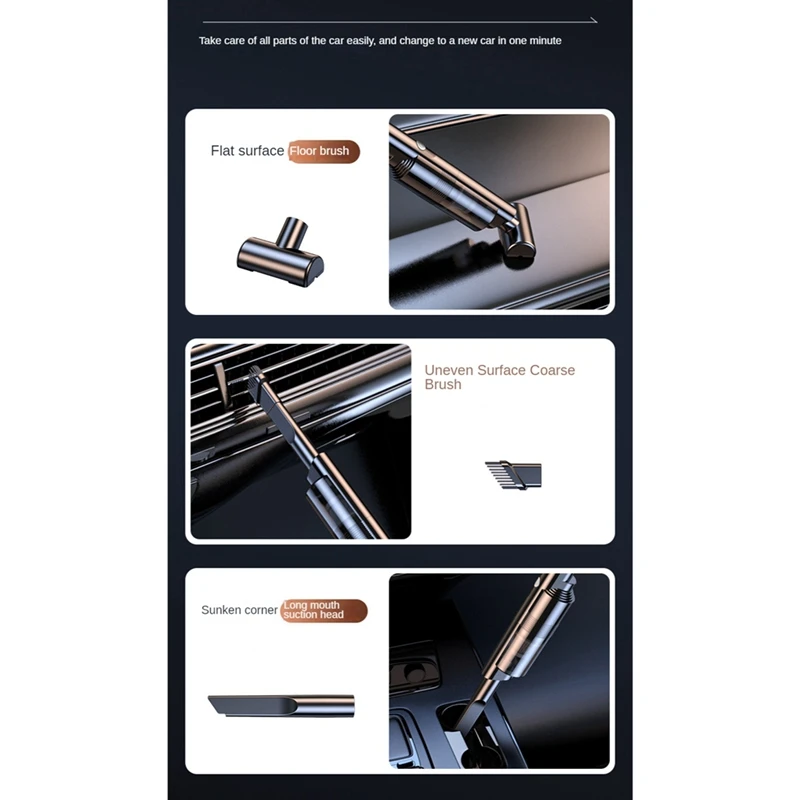 Take care of all parts of the car easily, and change to a new car in one minute

Flat surface Floor brush

Uneven Surface Coarse Brush

Sunken corner Long mouth suction head